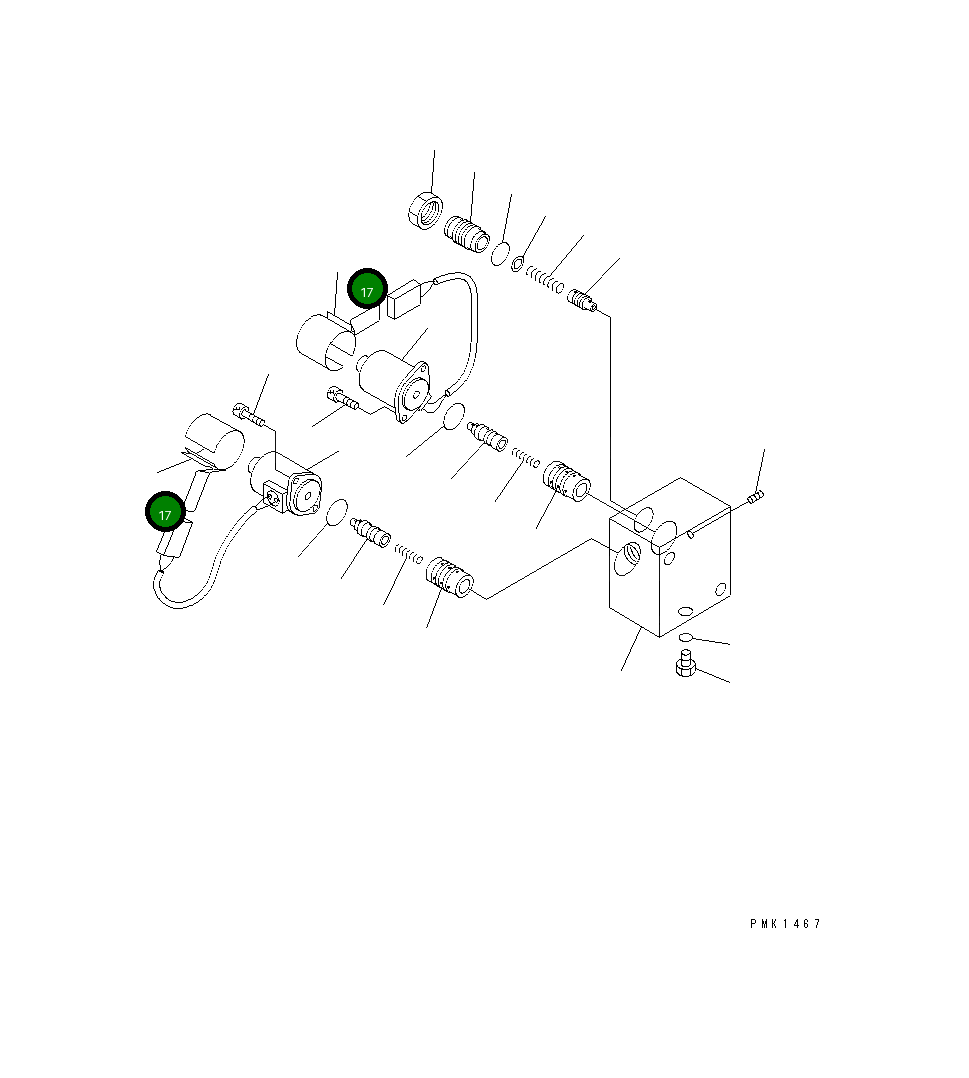 17
17
PMK1467