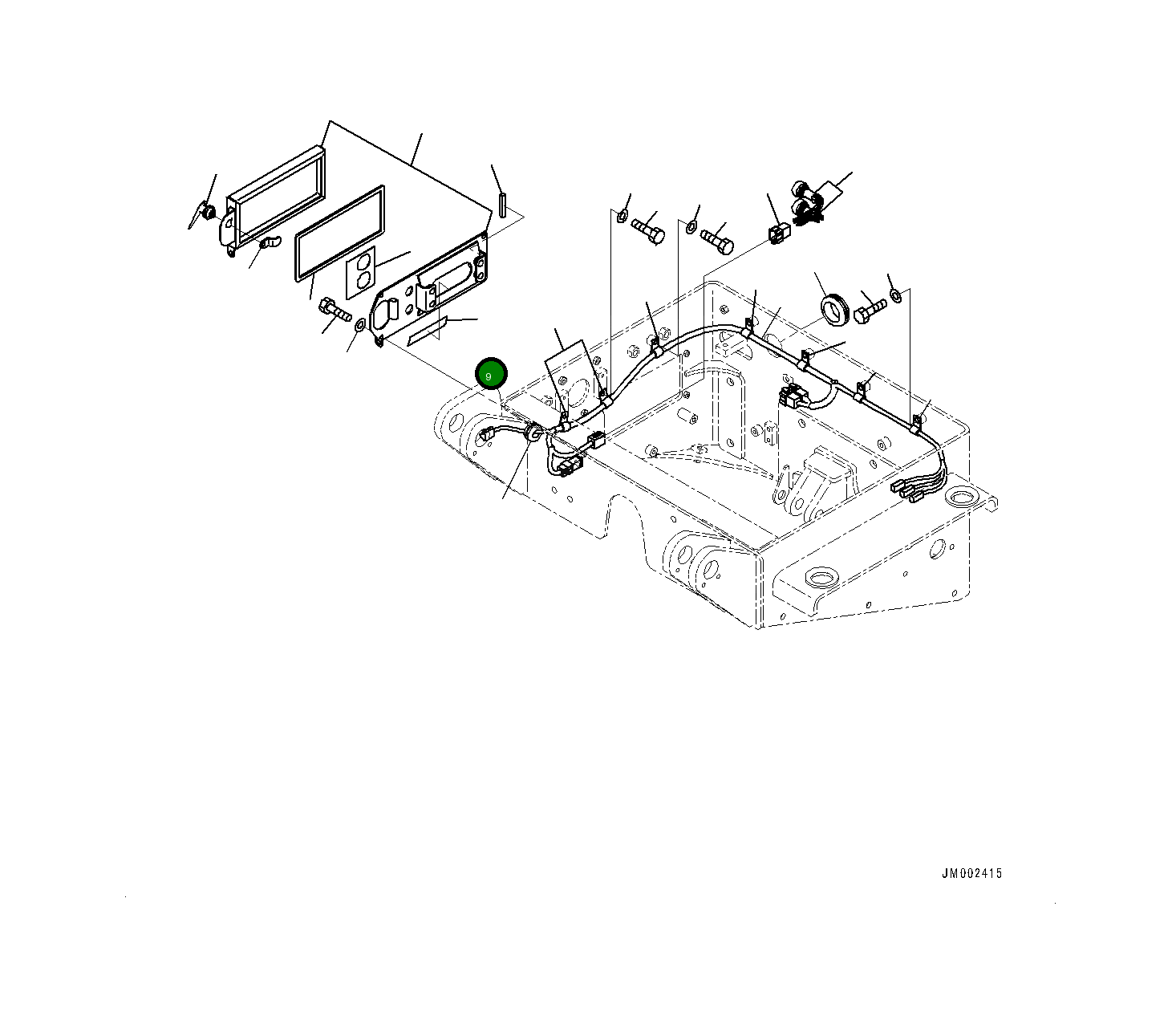 9

JM002415