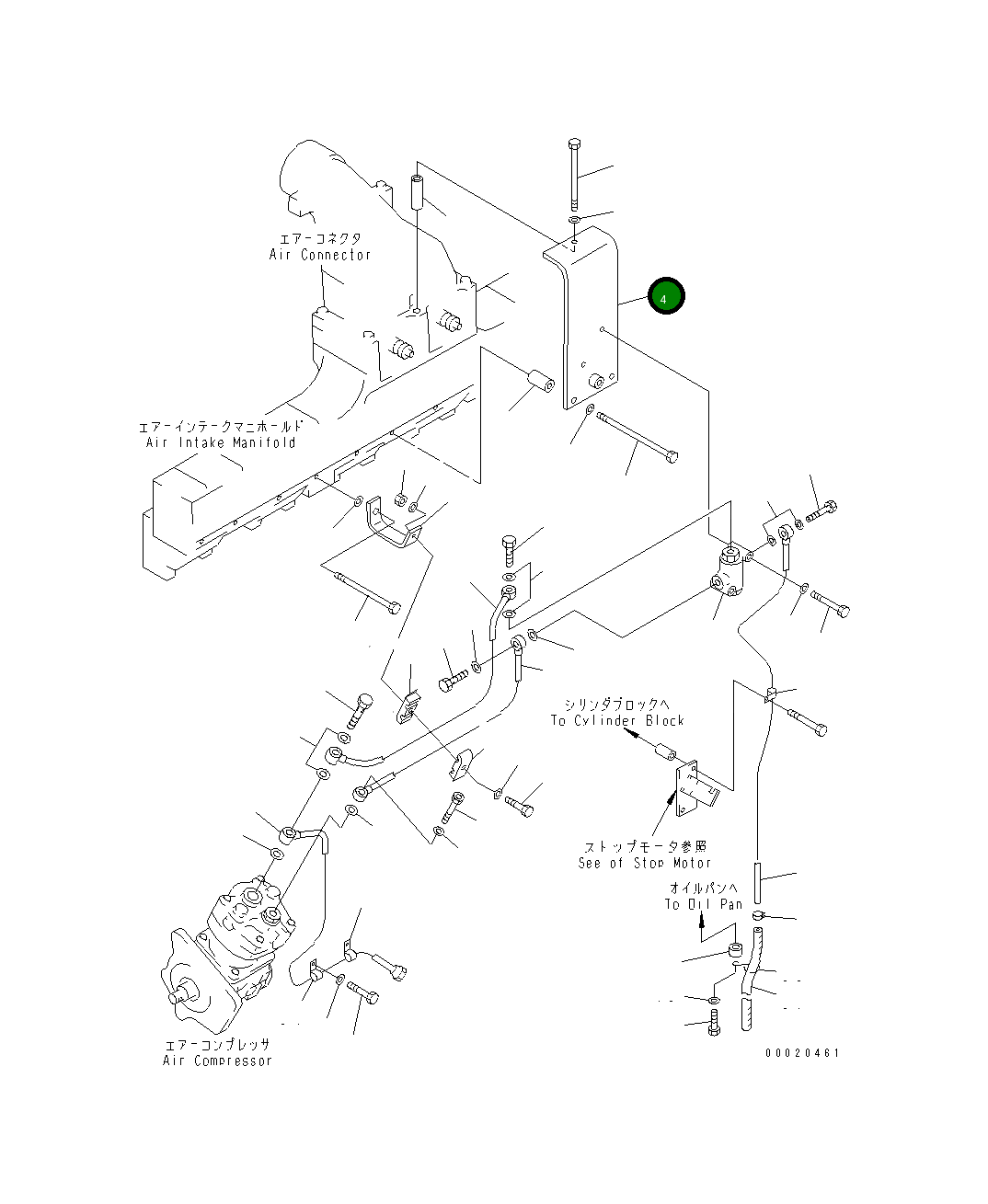 エアーコネクタ
Air Connector

4

エアーインテークマニホールド
Air Intake Manifold

シリンダブロックへ
To Cylinder Block

ストップモータ参照
See of Stop Motor

オイルパンへ
To Oil Pan

エアーコンプレッサ
Air Compressor

00020461