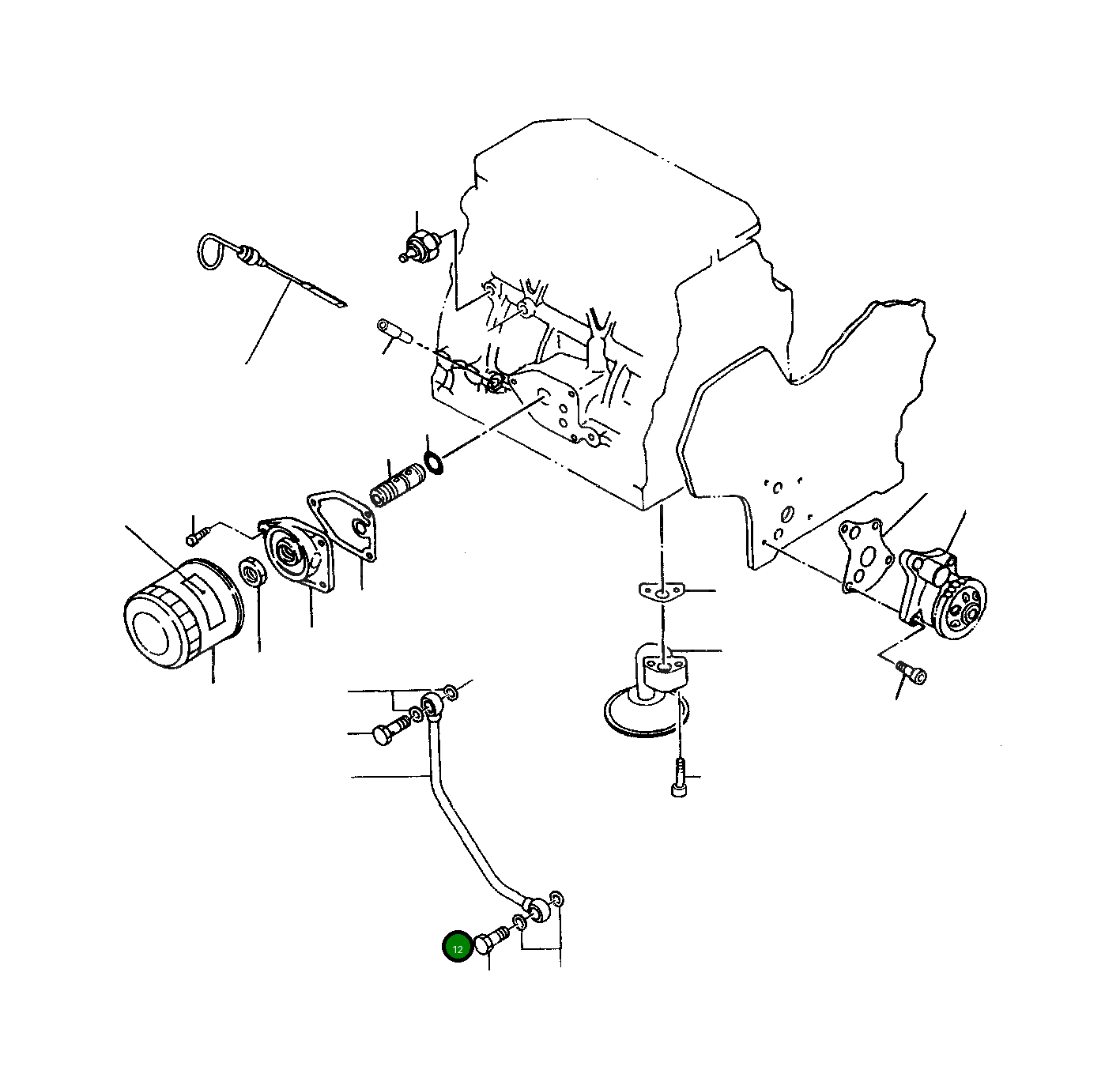 12