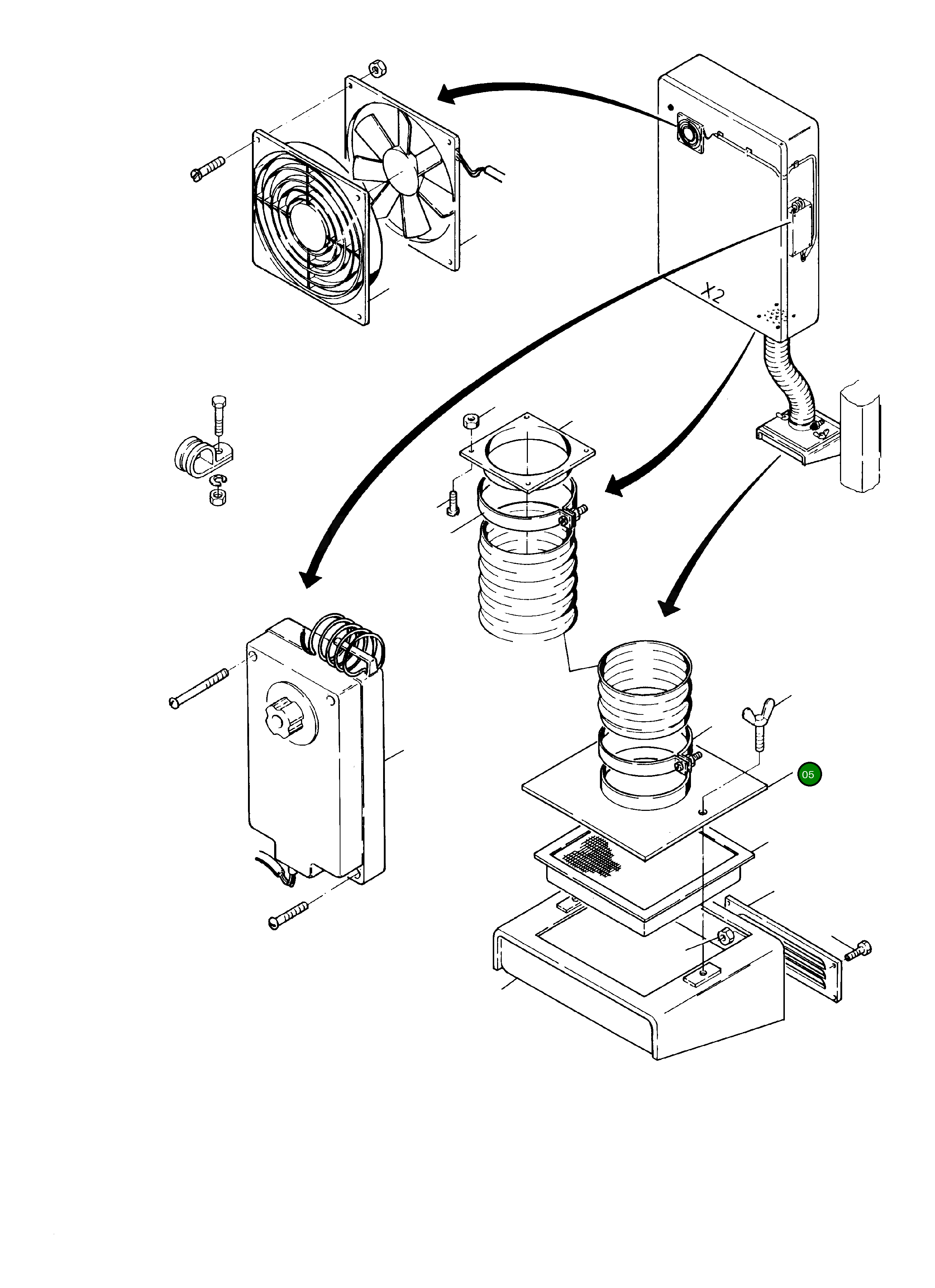 X2

05