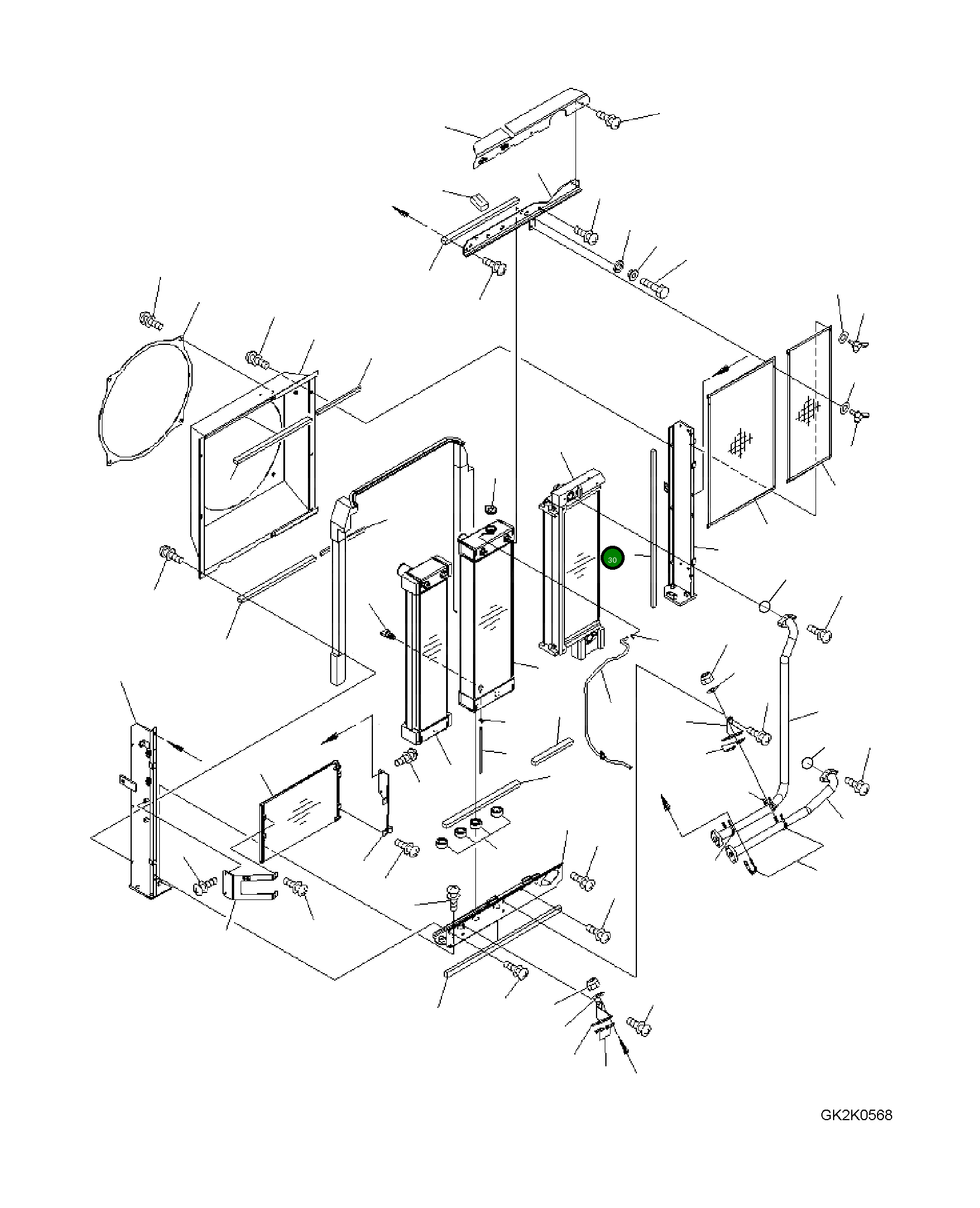 30

GK2K0568