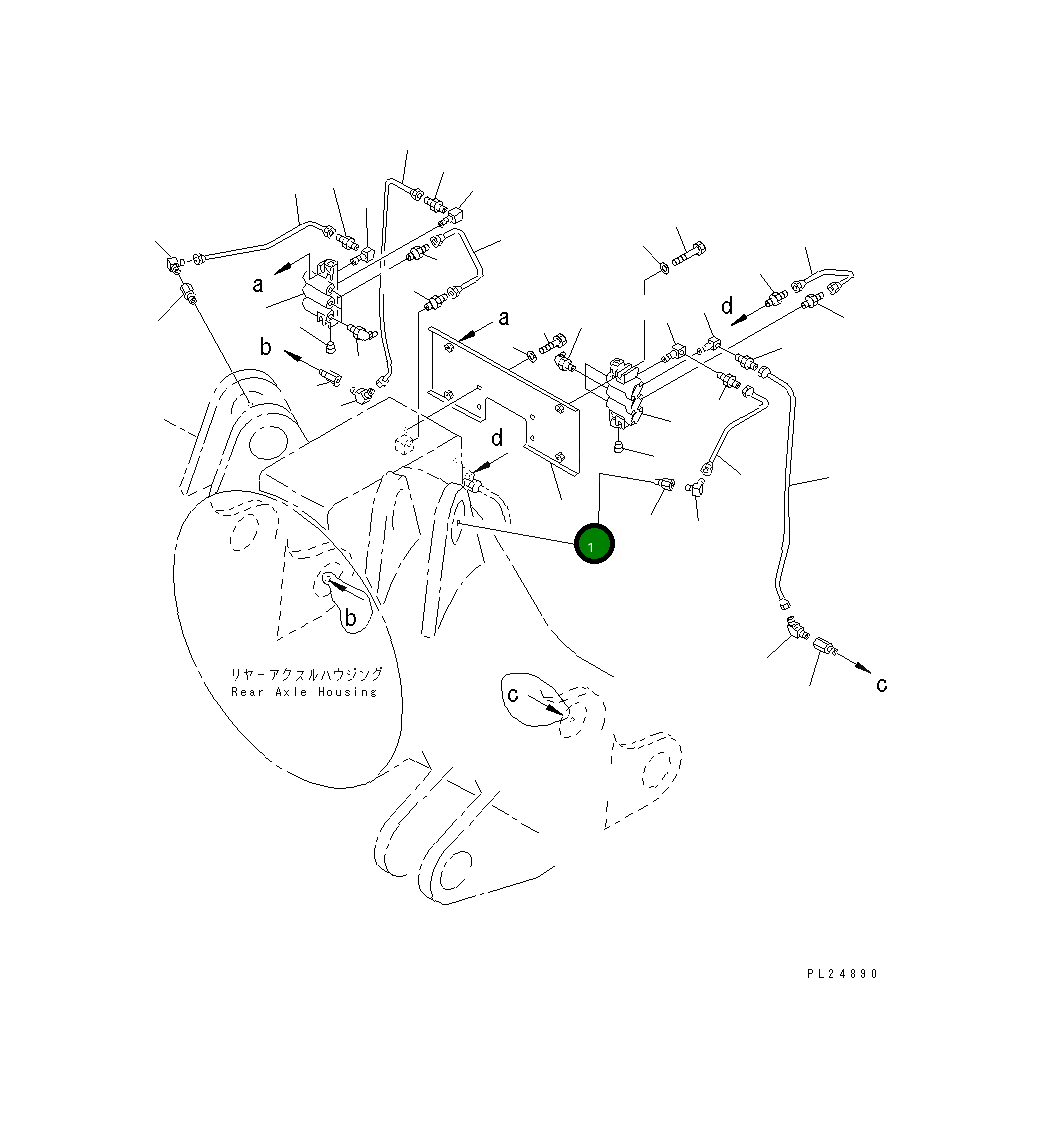 a
b
a
d
d
1
b
リヤーアクスルハウジング
Rear Axle Housing
c
c
PL24890