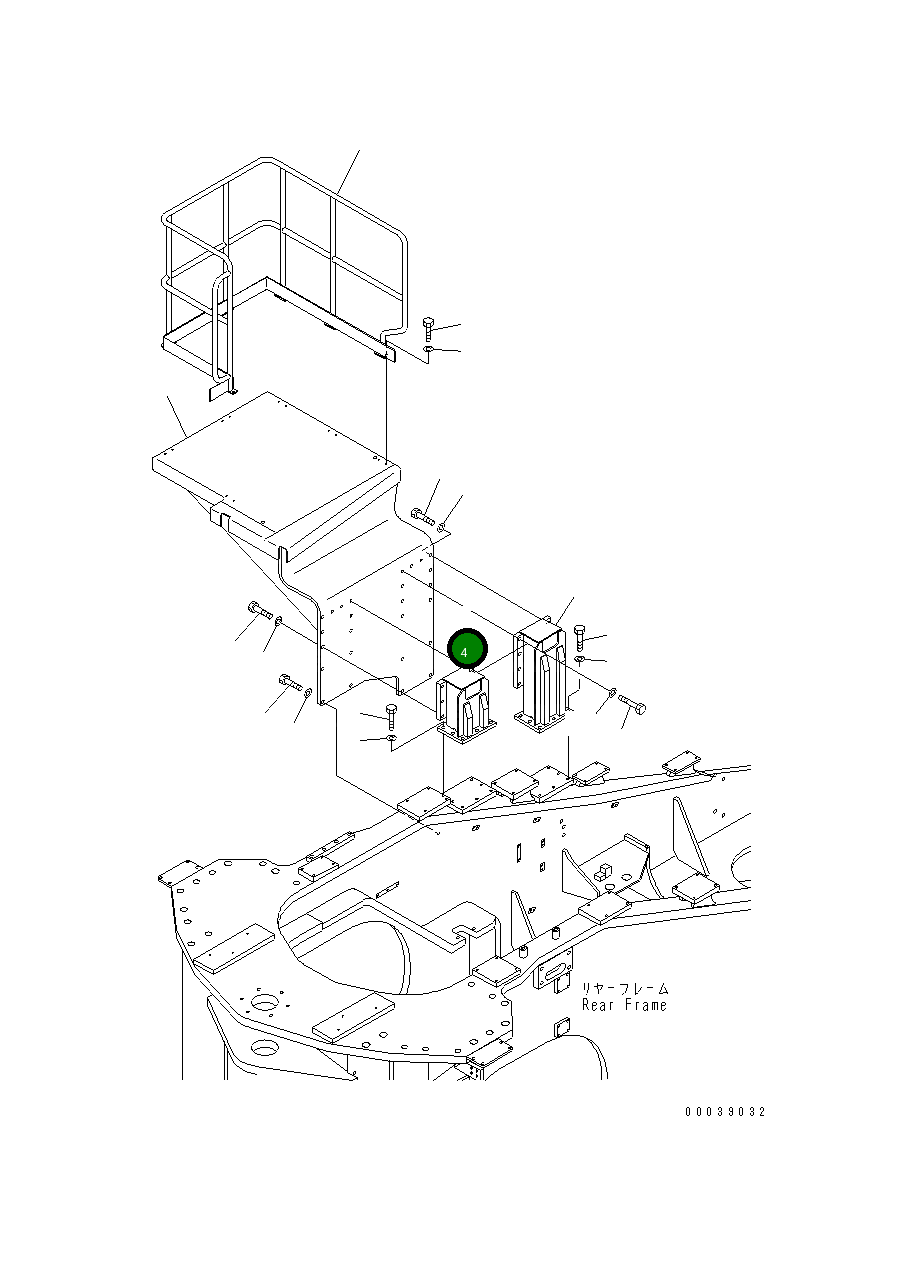 4

リヤーフレーム
Rear Frame

00039032