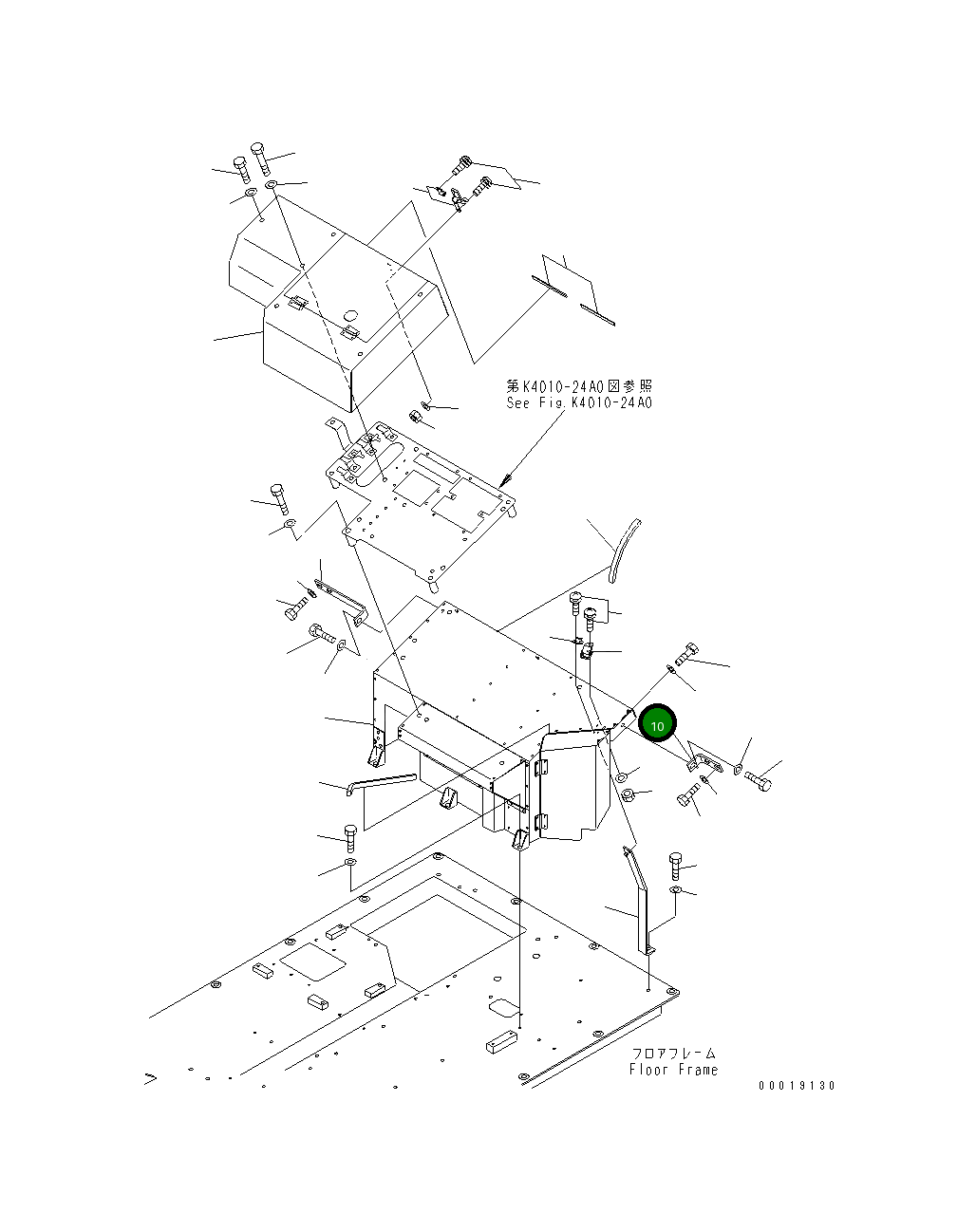 第K4010-24A0図参照
See Fig.K4010-24A0

10

フロアフレーム
Floor Frame

00019130