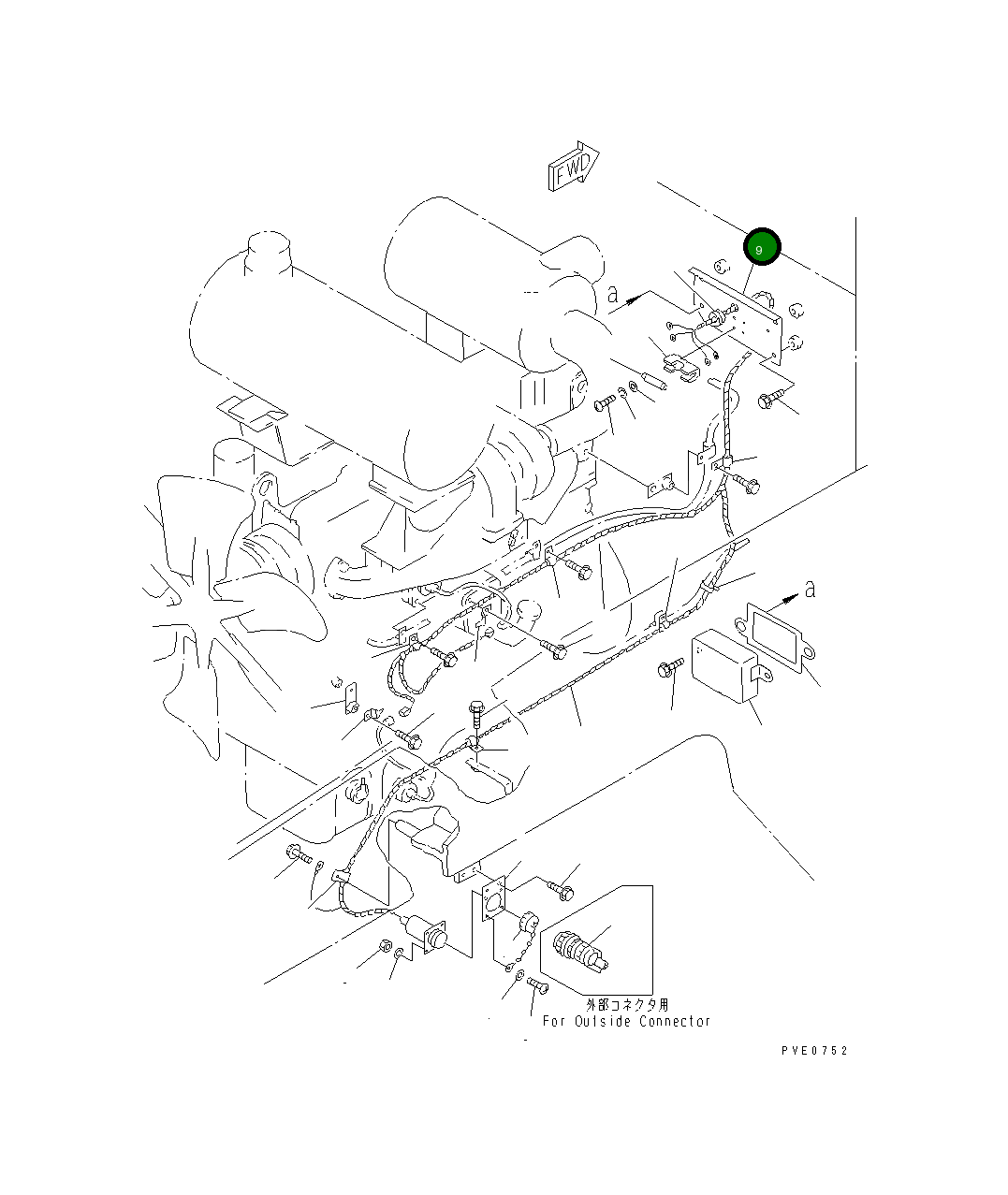 FWD

9

a

a

外部コネクタ用
For Outside Connector

PVE0752