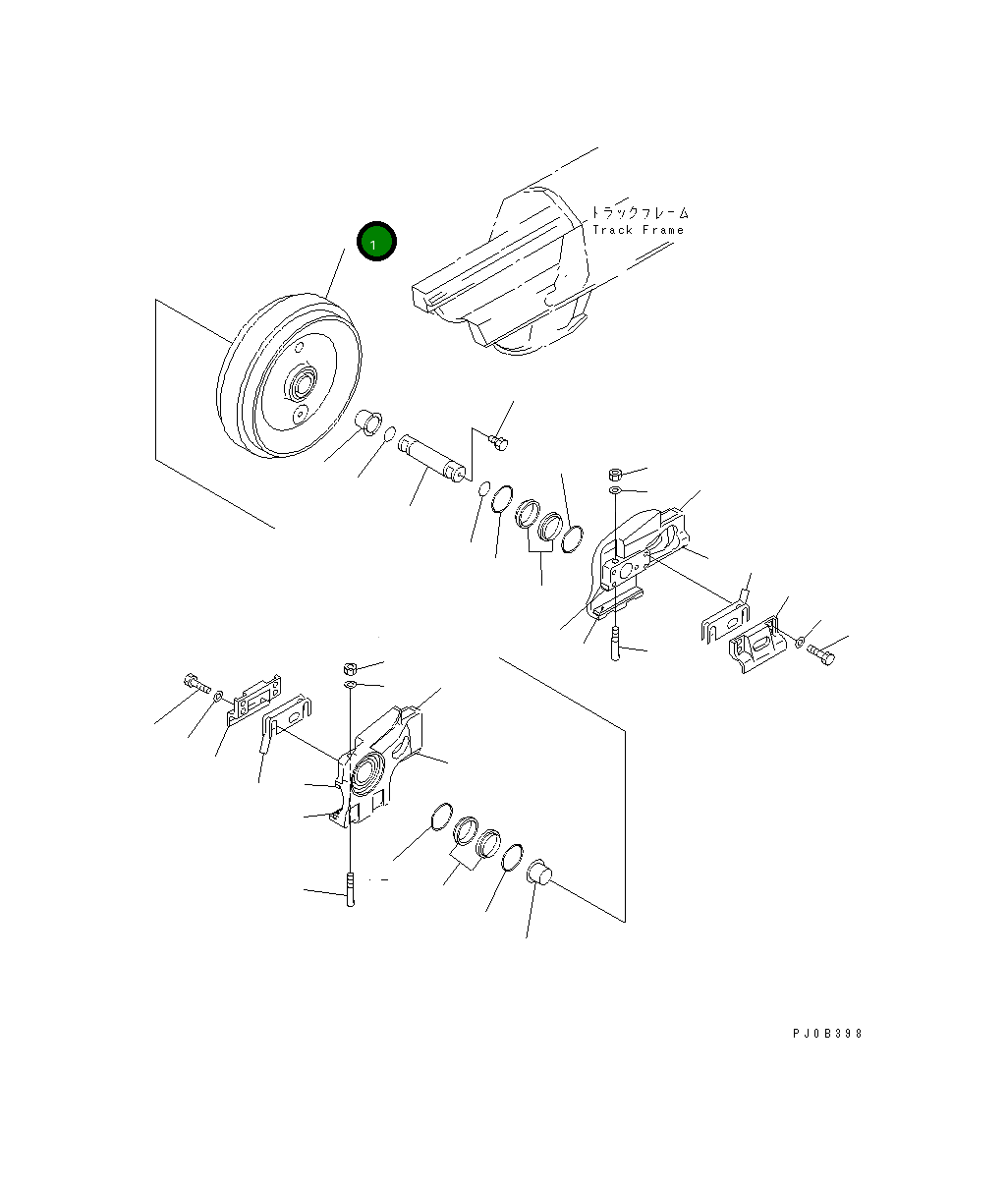 1

トラックフレーム
Track Frame

PJ0B398