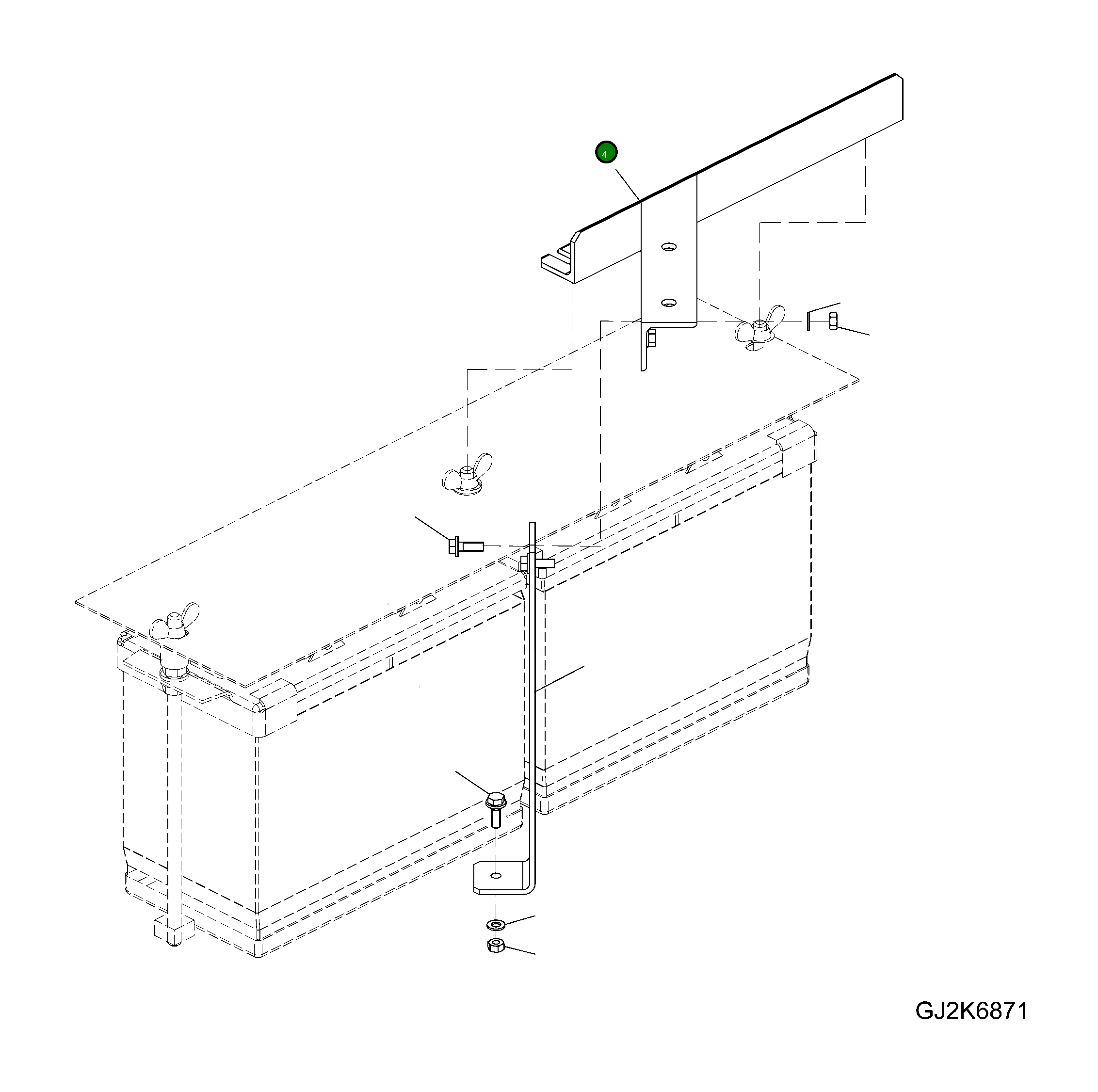 4

GJ2K6871