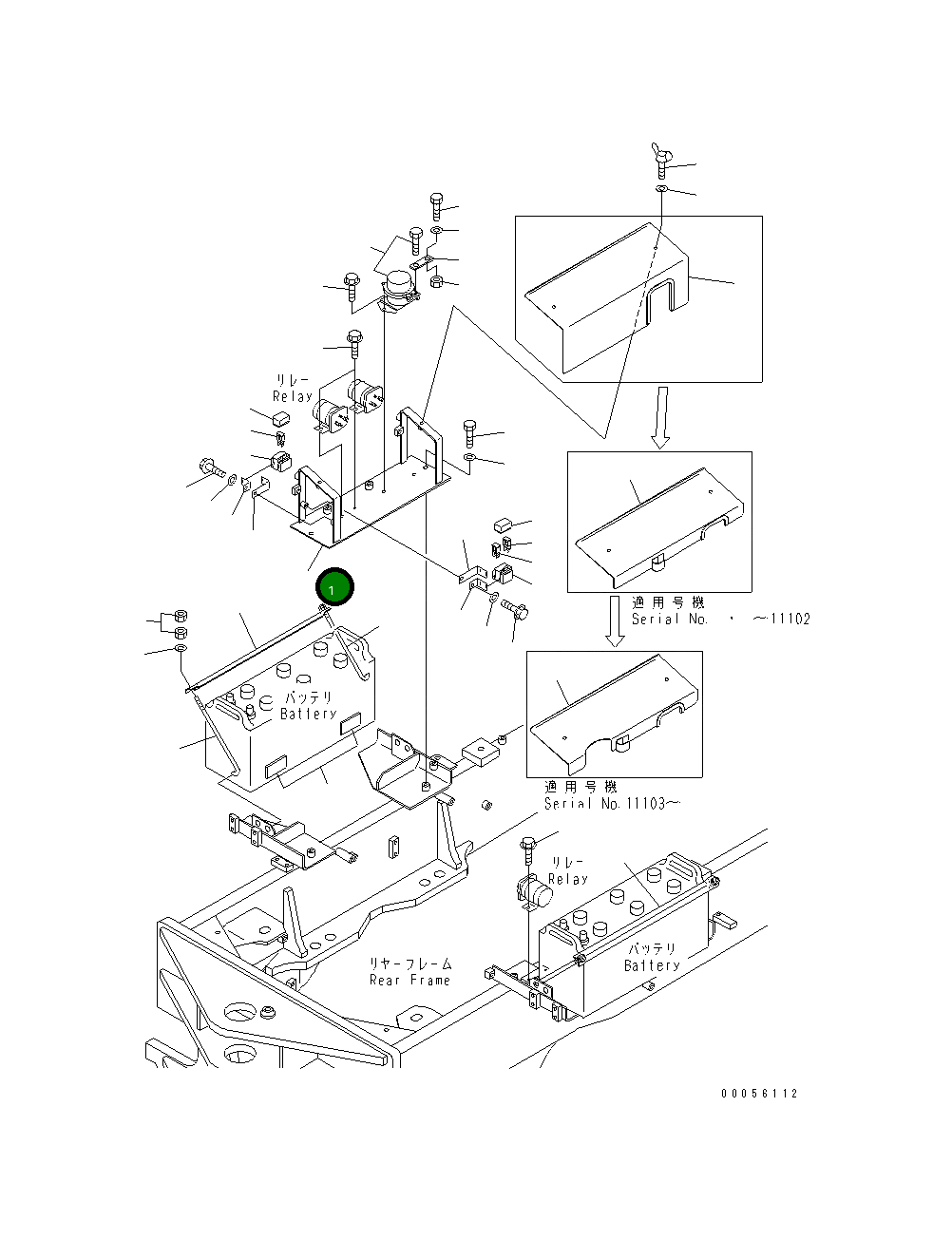 リレー
Relay

1

バッテリ
Battery

適用号機
Serial No. ・ ~11102

適用号機
Serial No.11103~

リレー
Relay

リヤーフレーム
Rear Frame

バッテリ
Battery

00056112