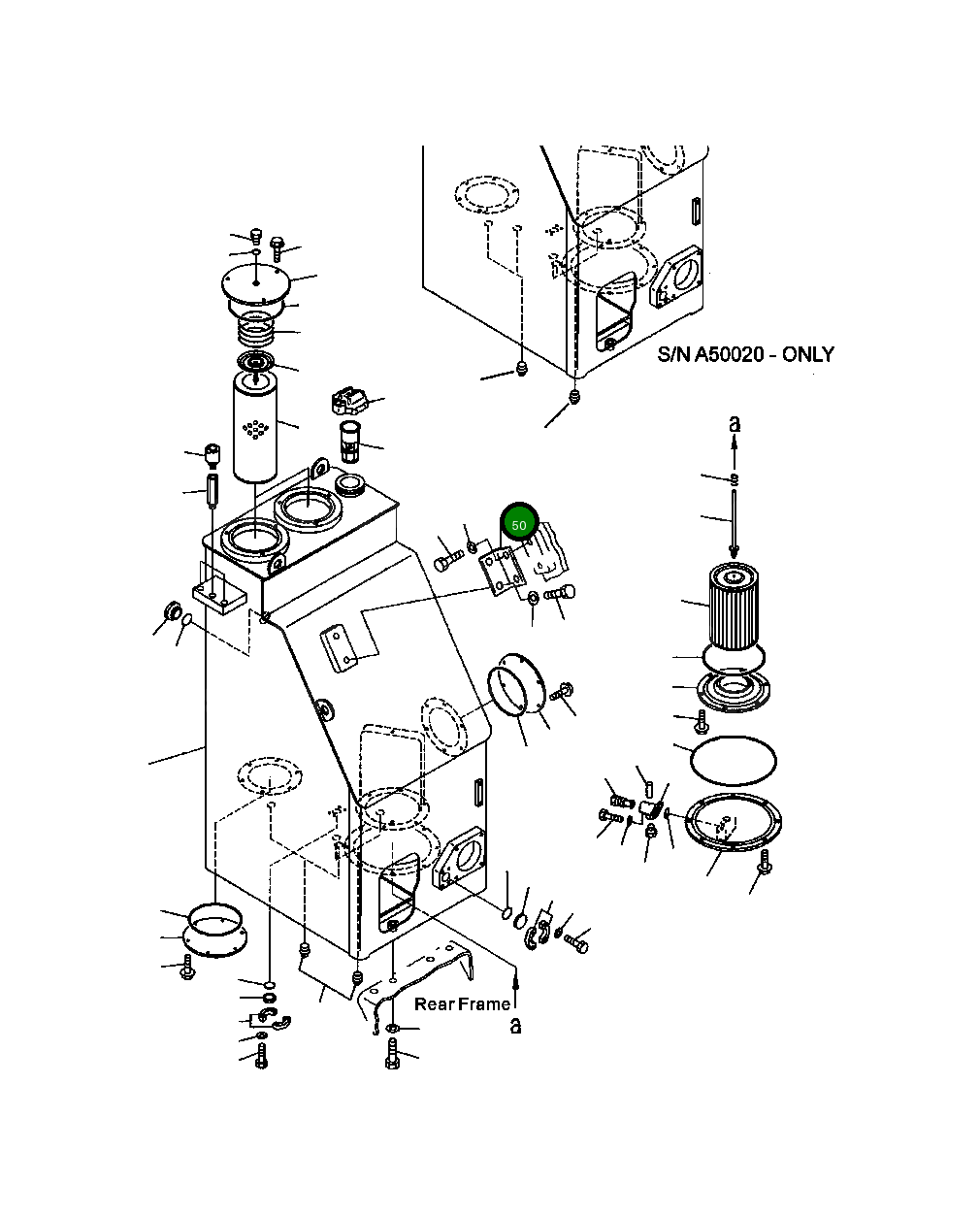 S/N A50020 - ONLY

a

50

Rear Frame

a