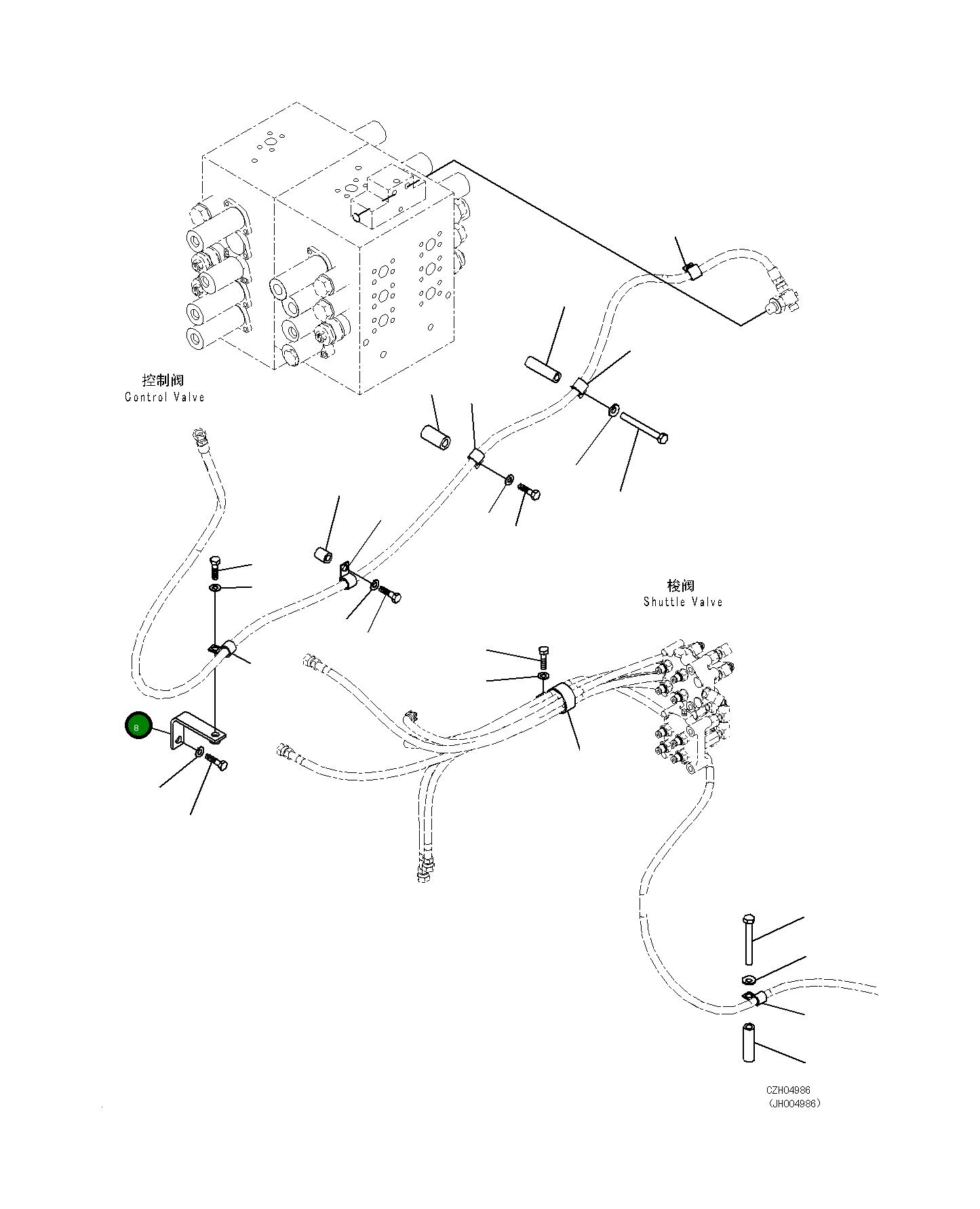 控制阀
Control Valve

梭阀
Shuttle Valve

8

CZH04986
(JH004986)