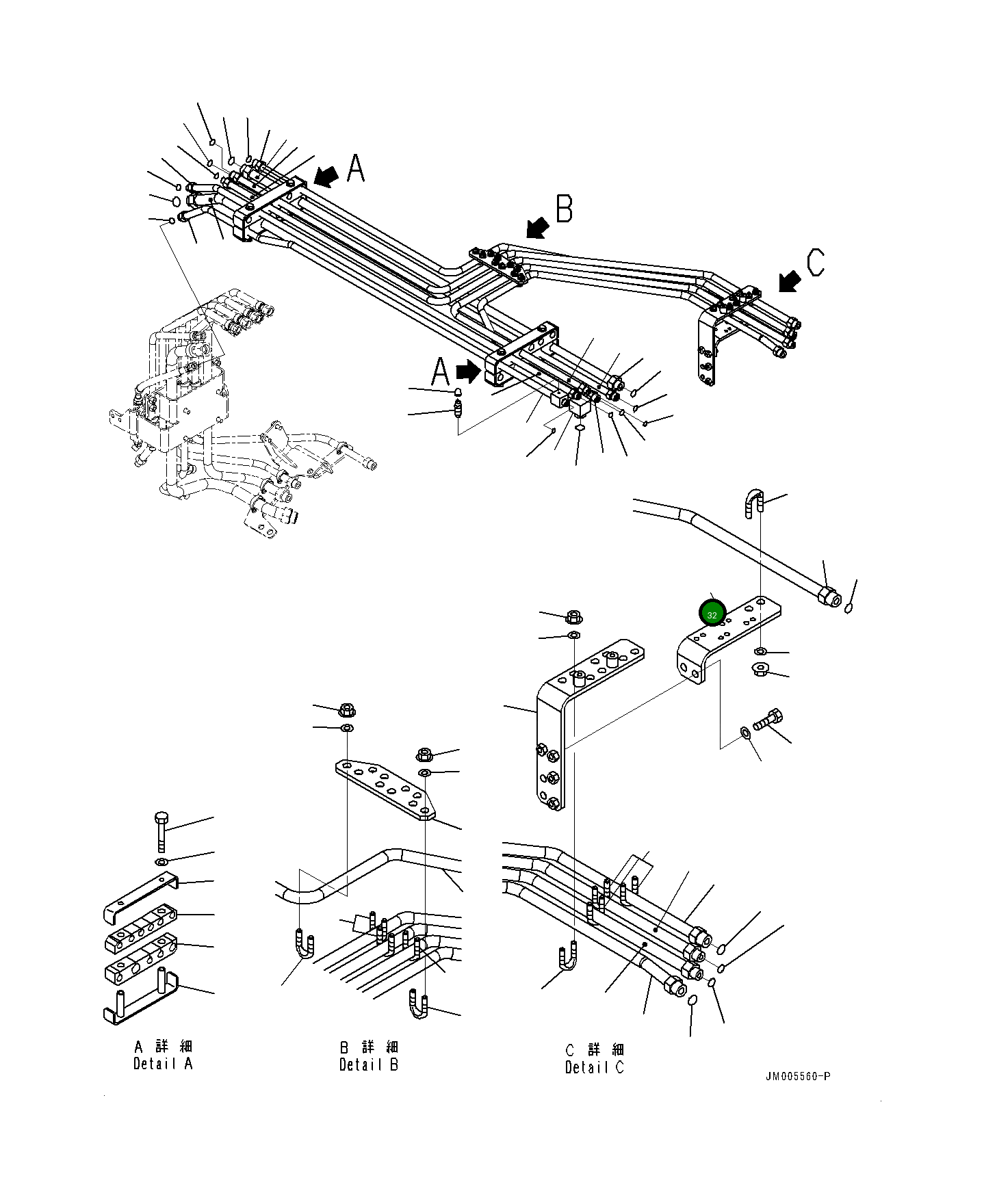 A

B

C

A

32

A 詳 細
Detail A

B 詳 細
Detail B

C 詳 細
Detail C

JM005560-P