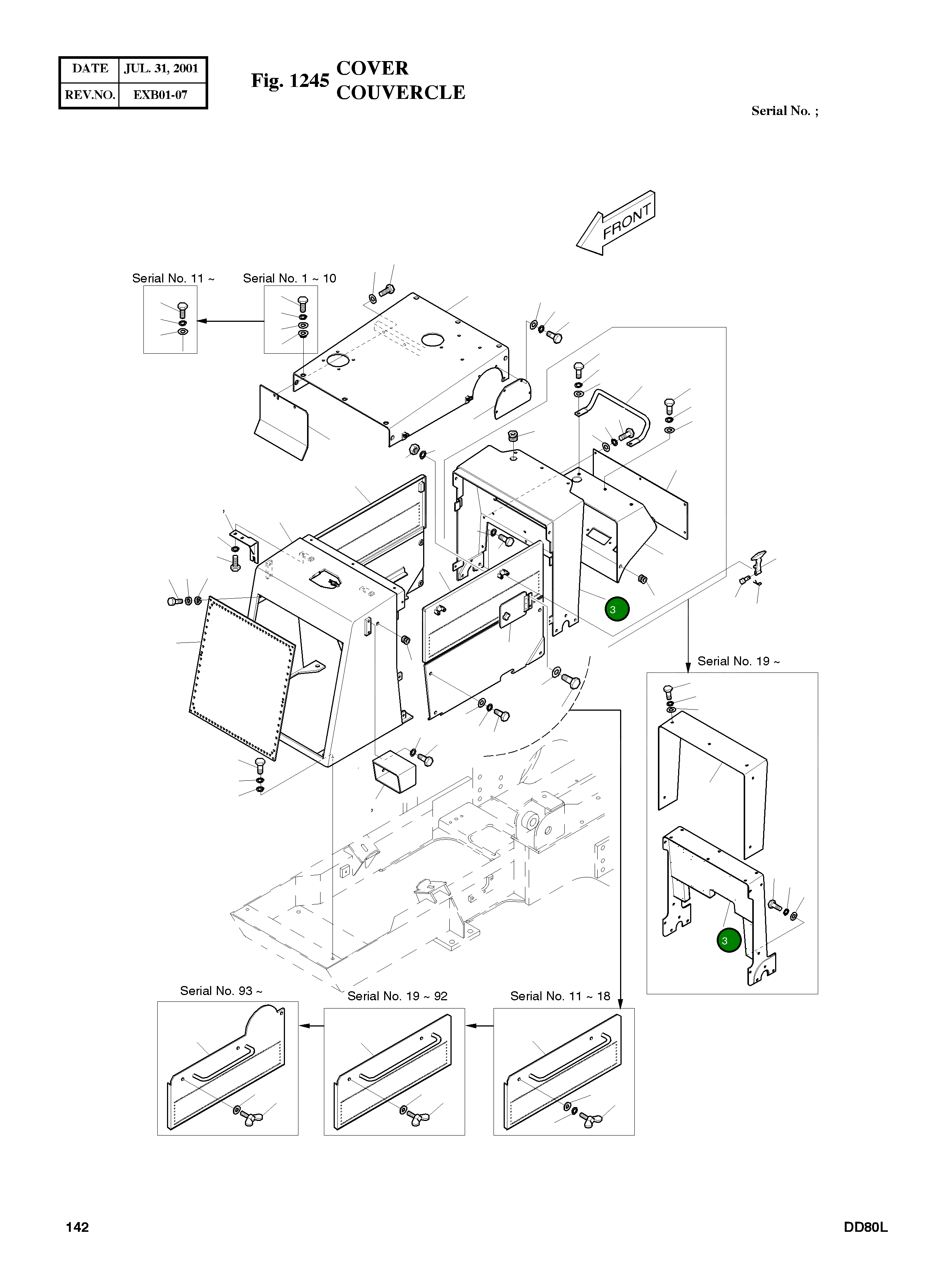 | DATE | JUL. 31, 2001 |
|---|---|
| REV.NO. | EXB01-07 |

Fig. 1245 COVER
COUVERCLE

Serial No. ;

FRONT

Serial No. 11 ~

Serial No. 1 ~ 10

3

Serial No. 19 ~

3

Serial No. 93 ~

Serial No. 19 ~ 92

Serial No. 11 ~ 18

142

DD80L