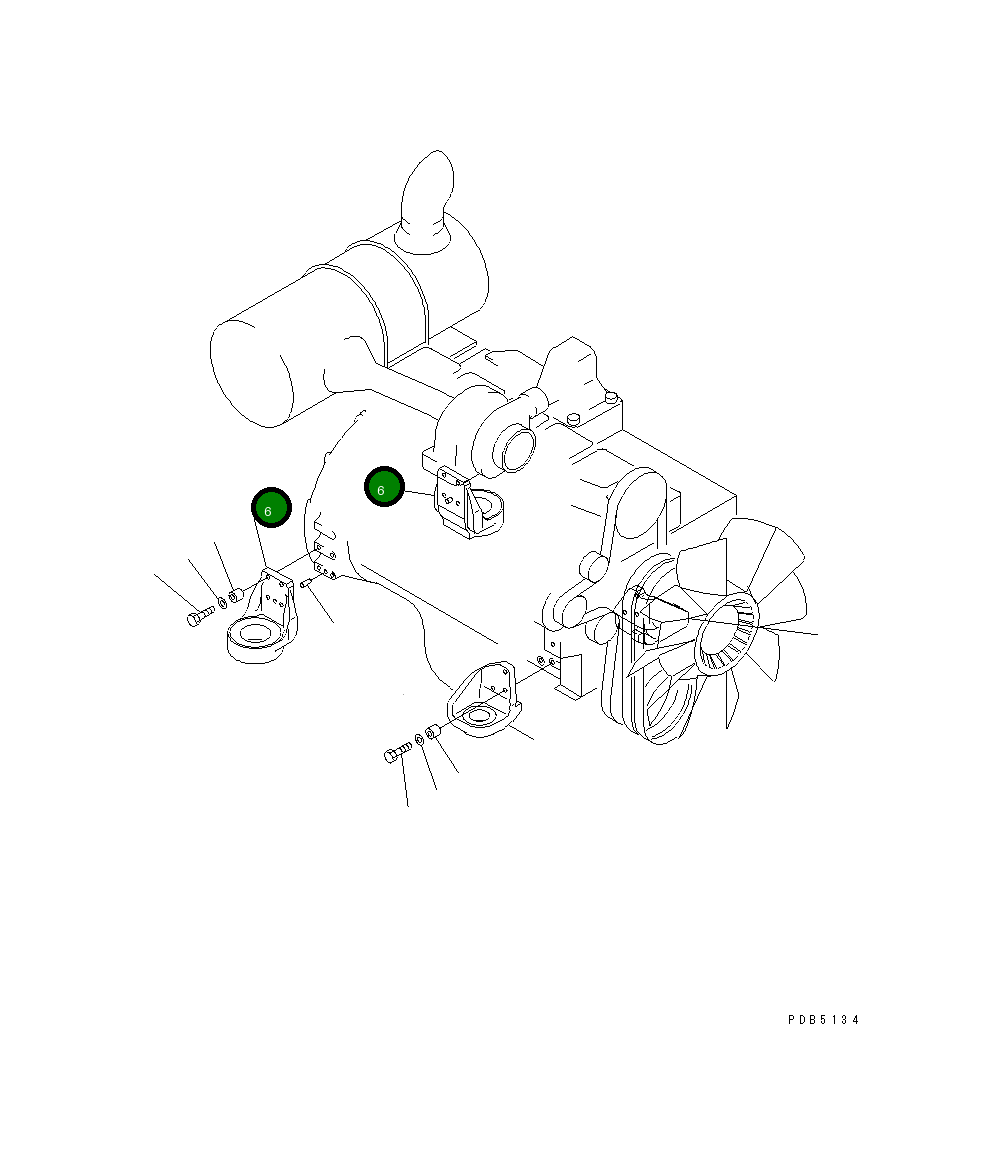 6
6
PDB5134