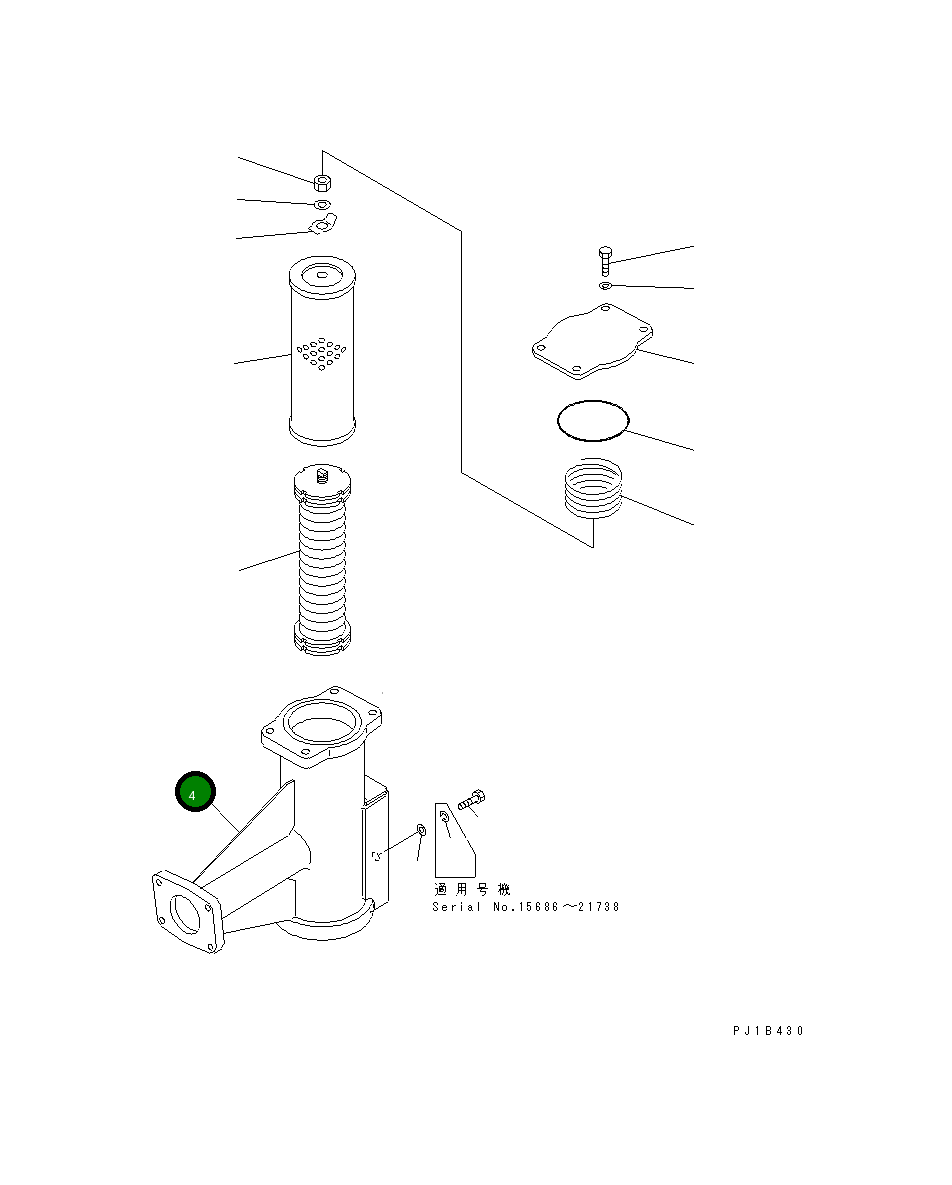 4

適用号機
Serial No.15686～21738

PJ1B430