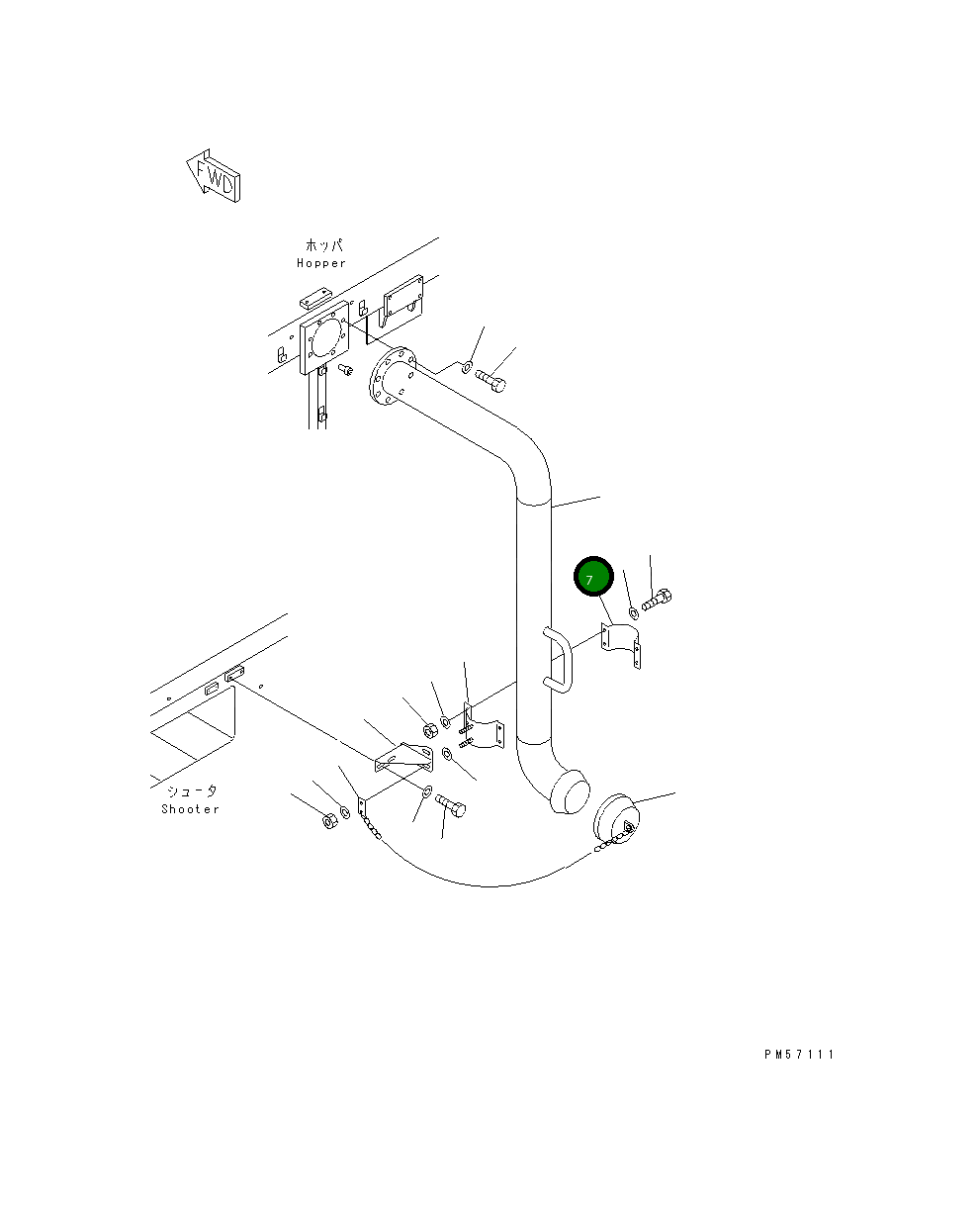 FWD

ホッパ
Hopper

7

シュータ
Shooter

PM57111