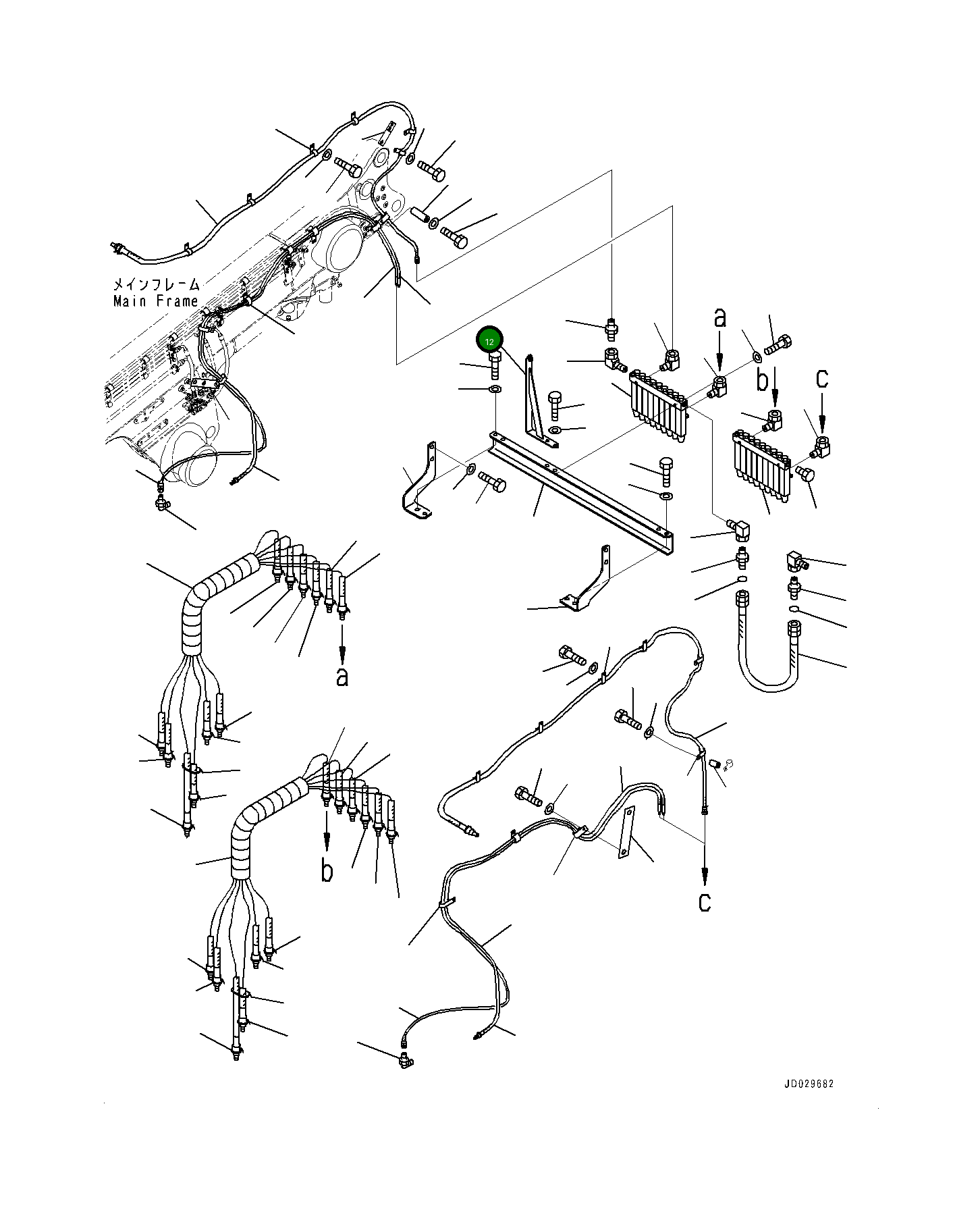 メインフレーム
Main Frame

12

a

b

c

a

b

c

JD029682