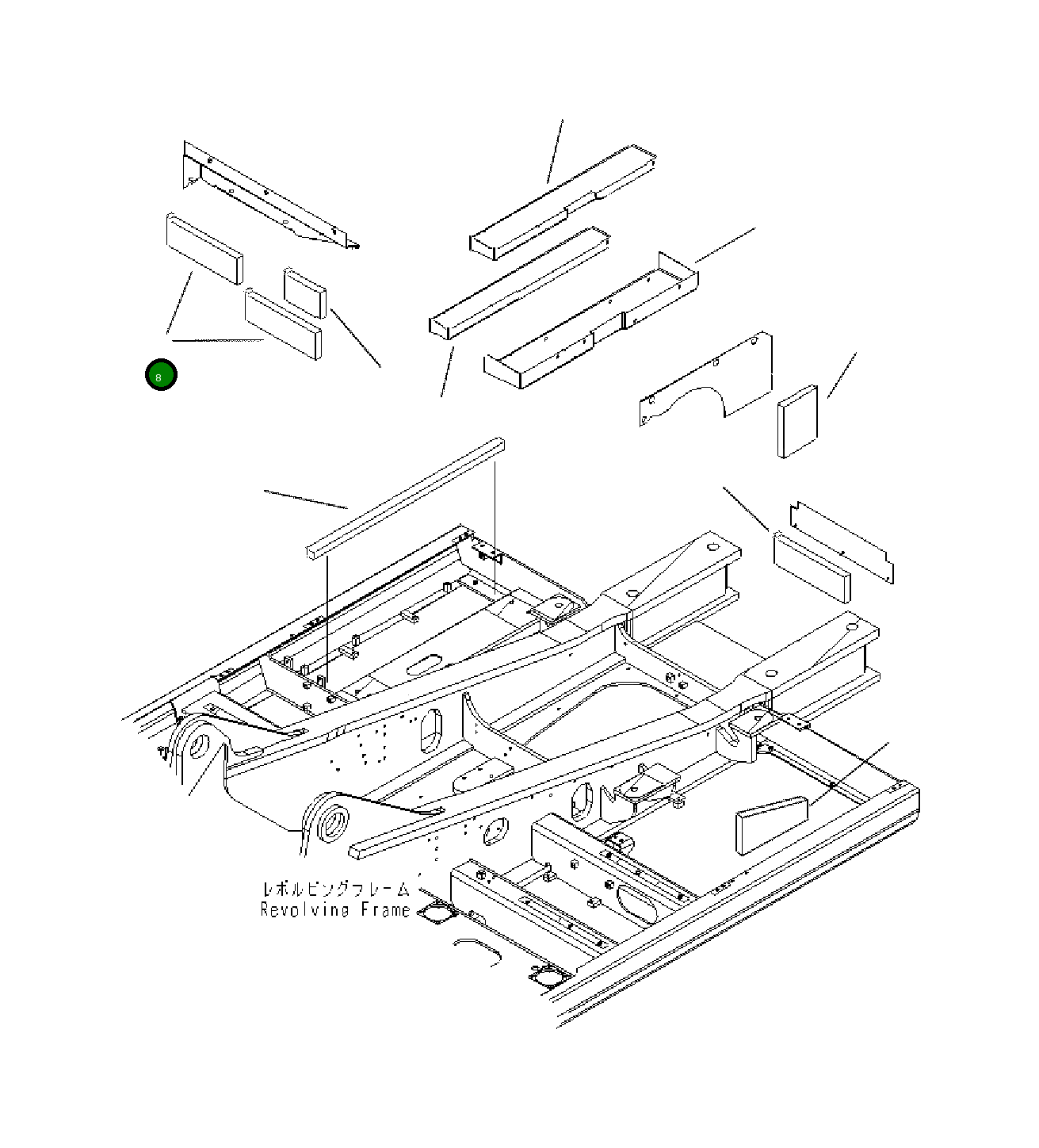 8

レボルビングフレーム
Revolving Frame