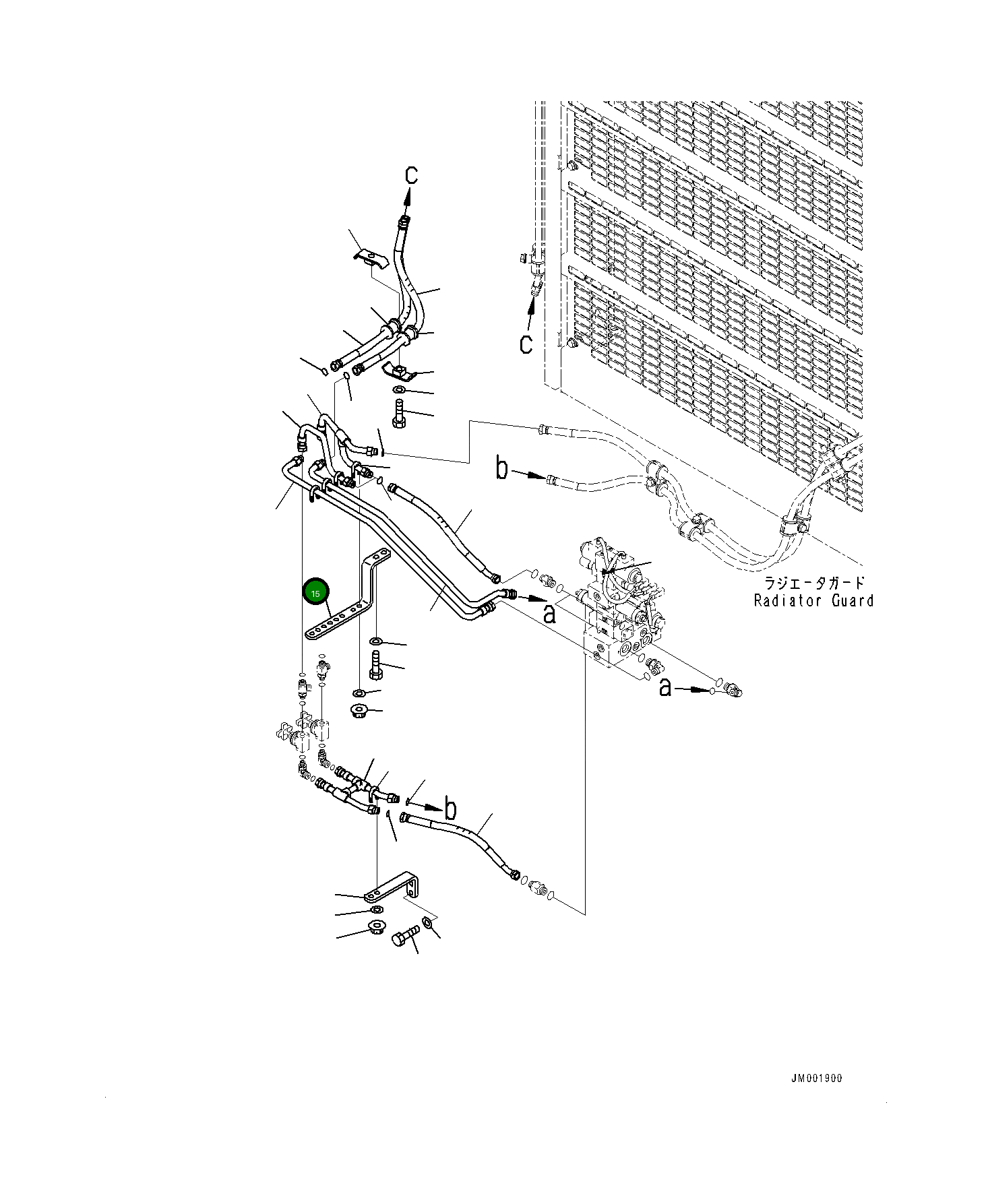 c
c
b
15
a
ラジエータガード
Radiator Guard
a
b
JM001900