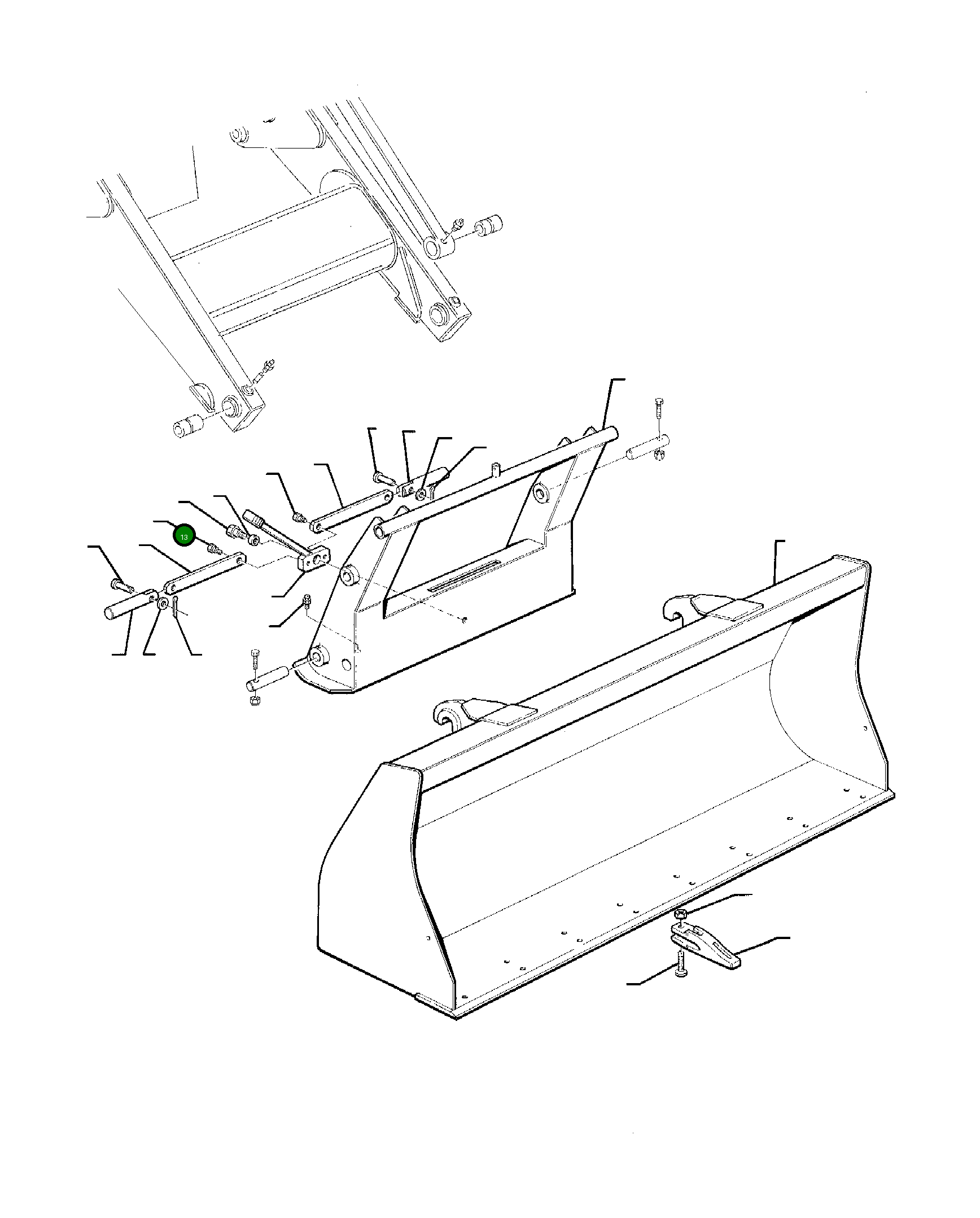 13