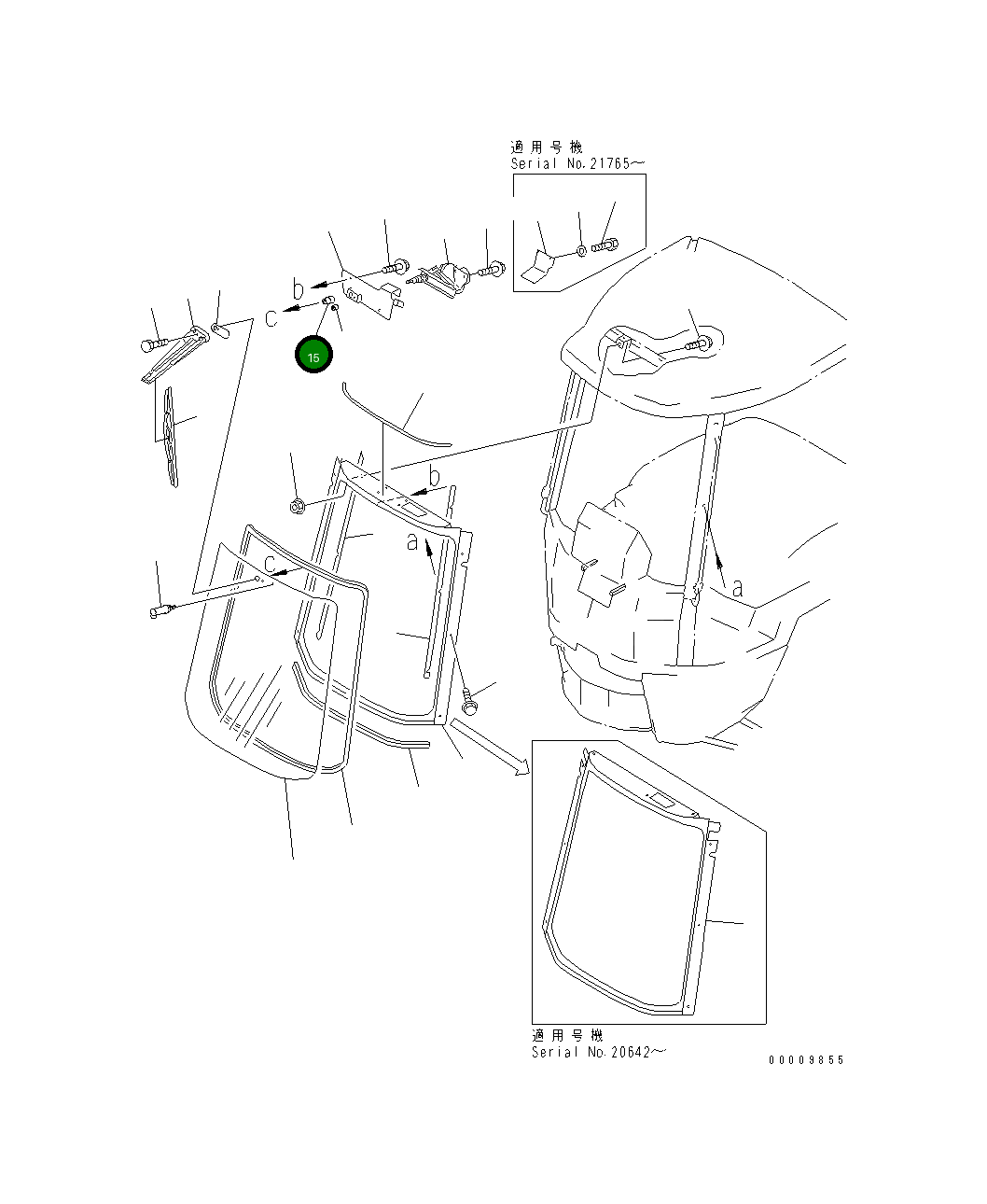 適用号機
Serial No.21765～

b
c
15
b
a
c
a

適用号機
Serial No.20642～

00009855