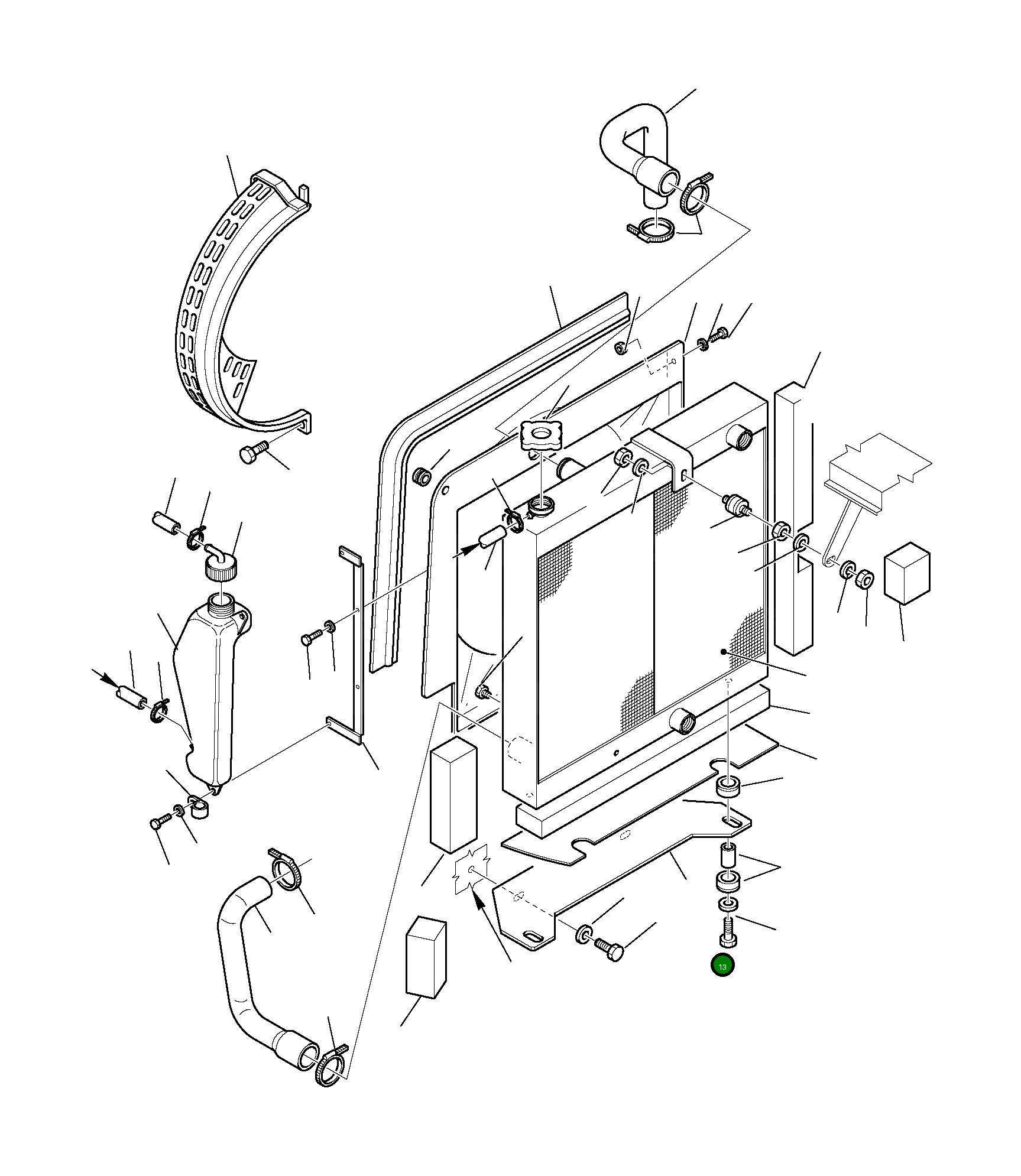 13