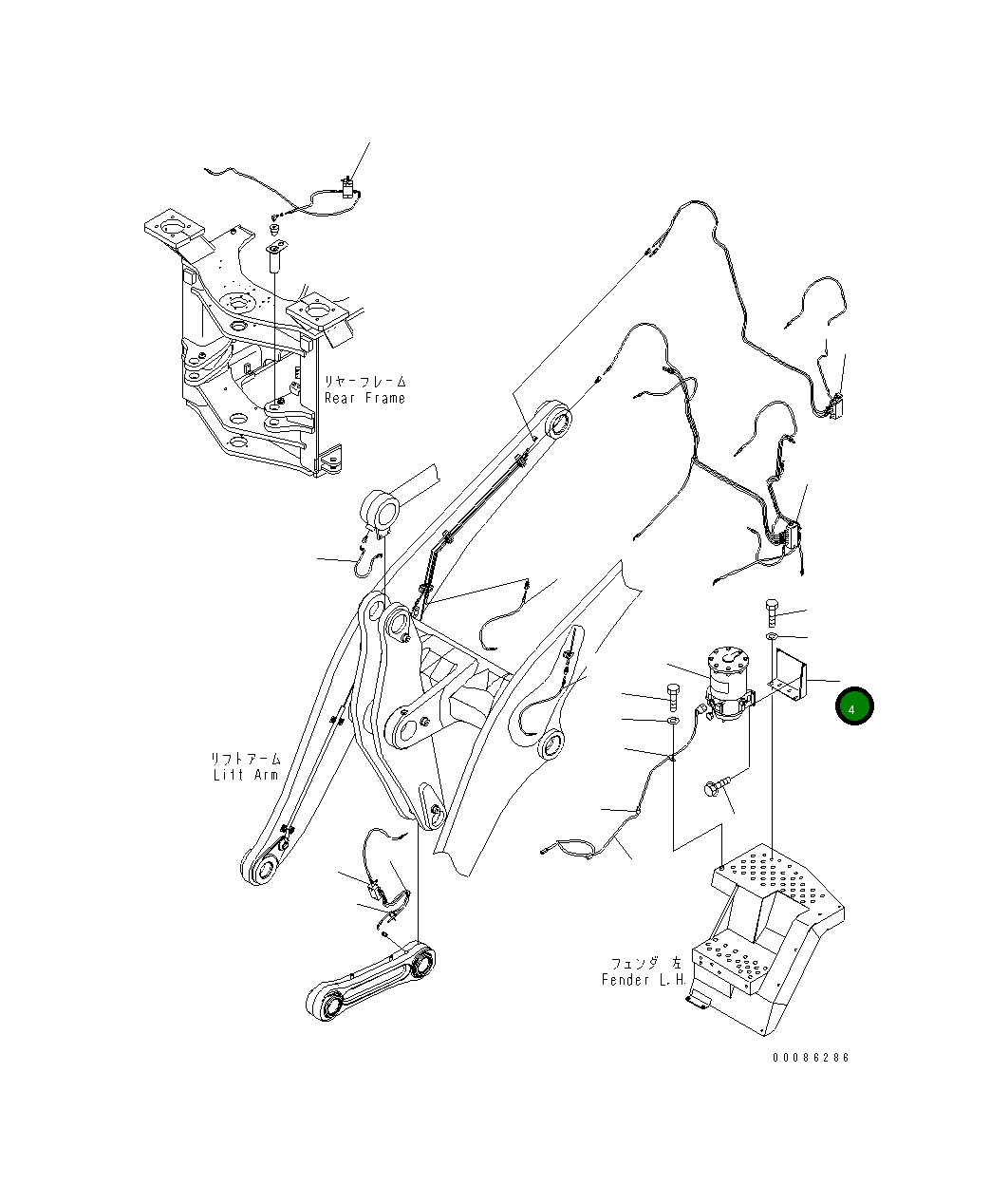 リヤーフレーム
Rear Frame

リフトアーム
Lift Arm

4

フェンダ 左
Fender L.H.

00086286