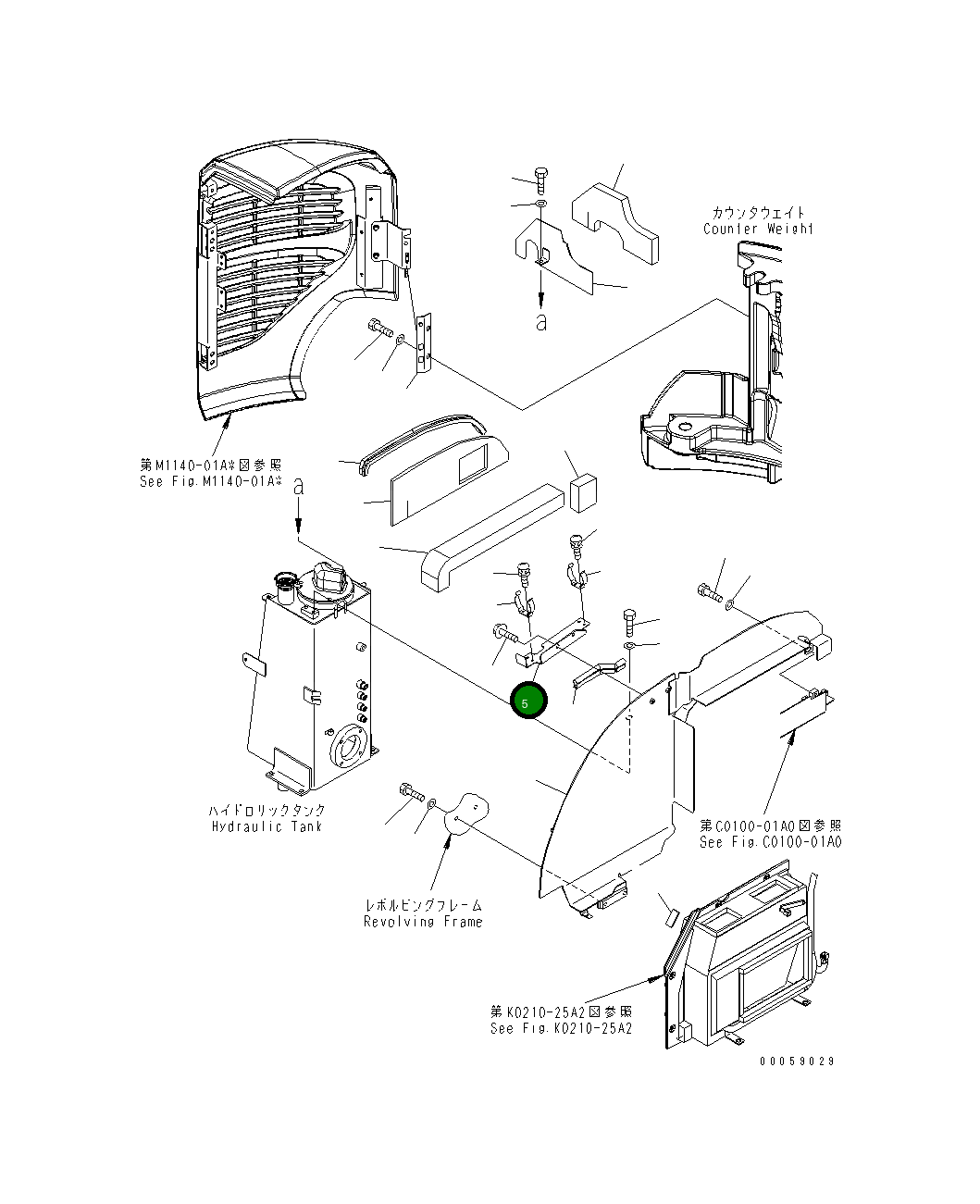 カウンタウェイト
Counter Weight

a

第M1140-01A※図参照
See Fig.M1140-01A※

a

5

ハイドロリックタンク
Hydraulic Tank

第C0100-01A0図参照
See Fig.C0100-01A0

レボルビングフレーム
Revolving Frame

第K0210-25A2図参照
See Fig.K0210-25A2

00059029