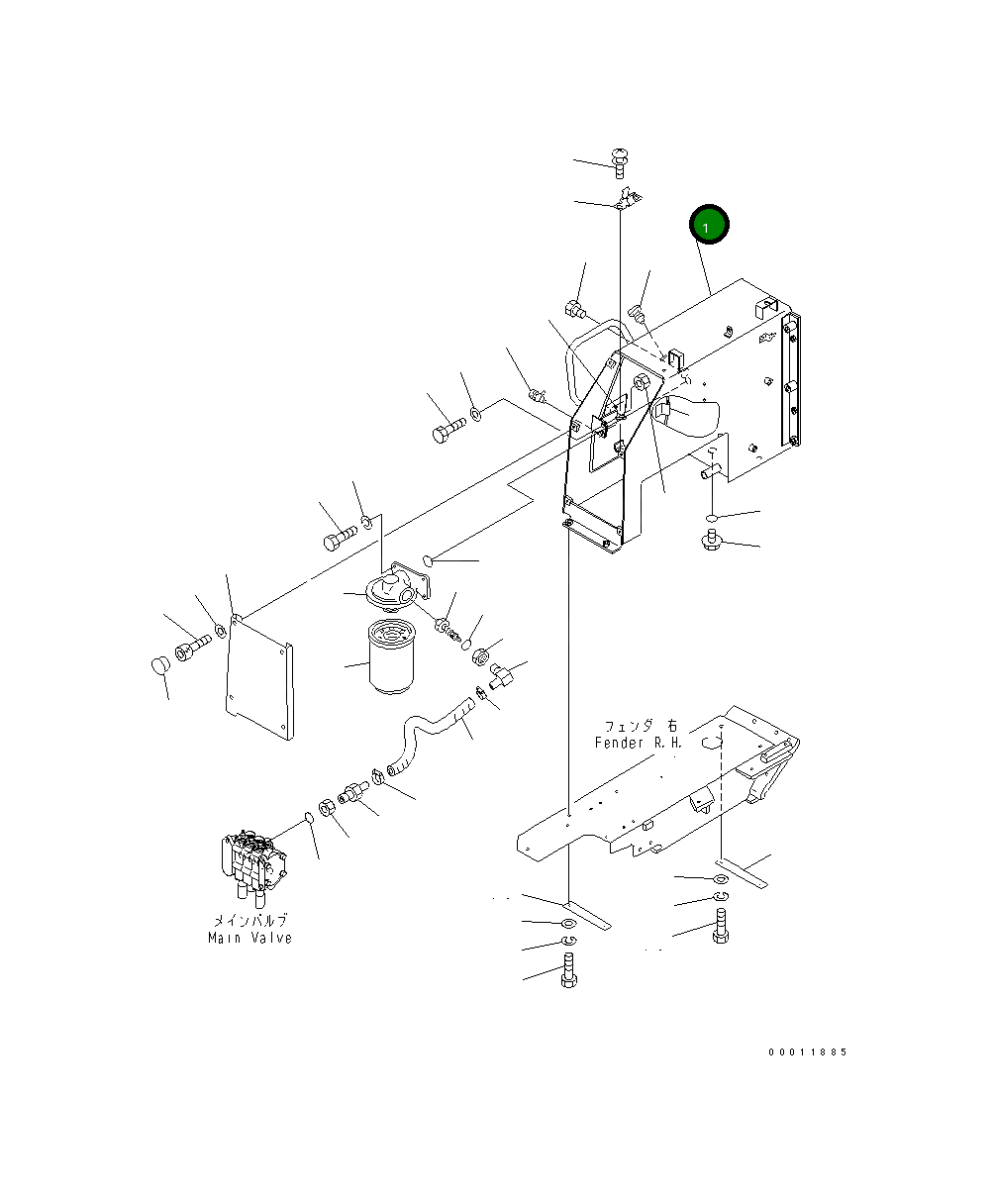 1

フェンダ 右
Fender R.H.

メインバルブ
Main Valve

00011885