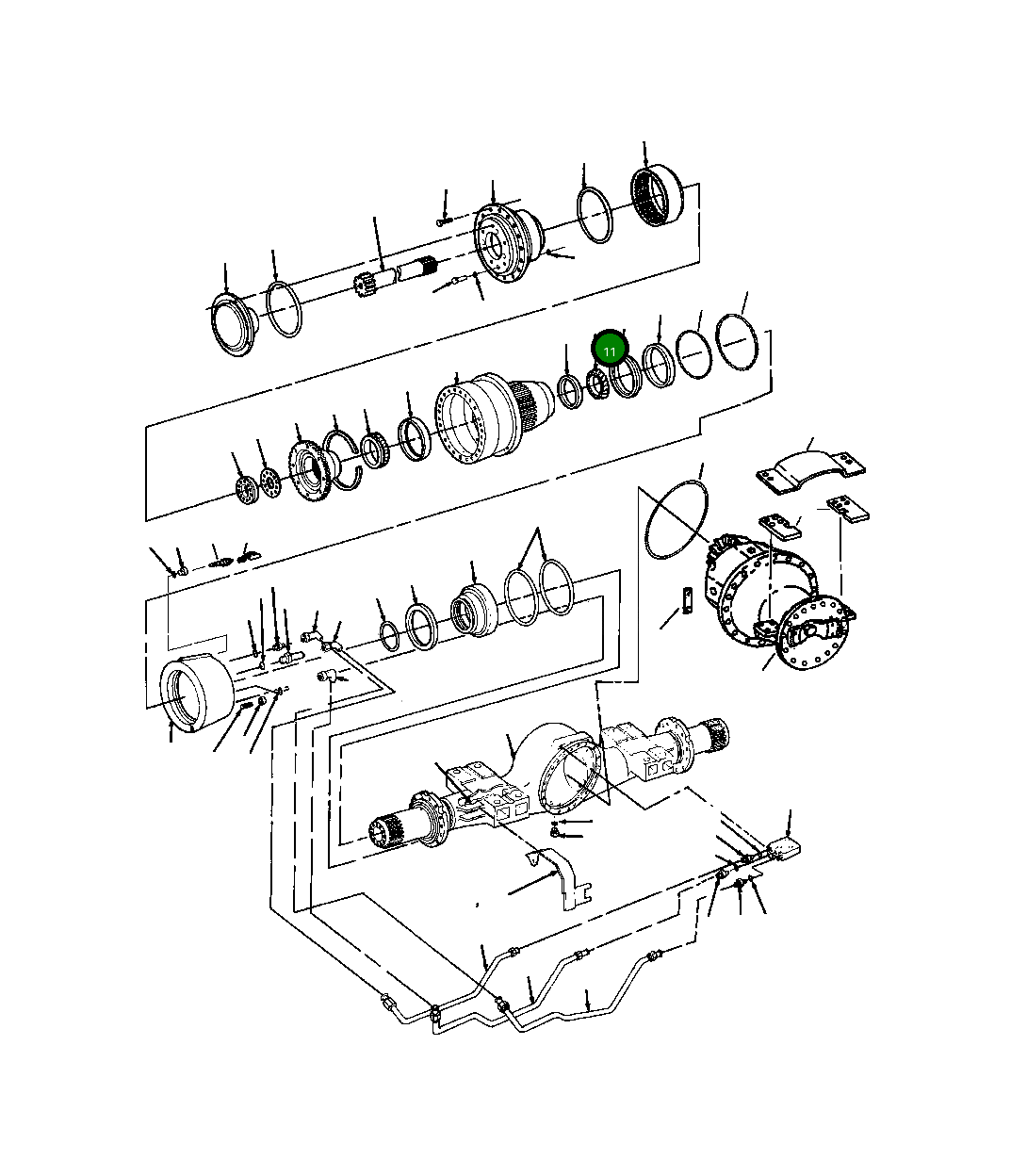 11