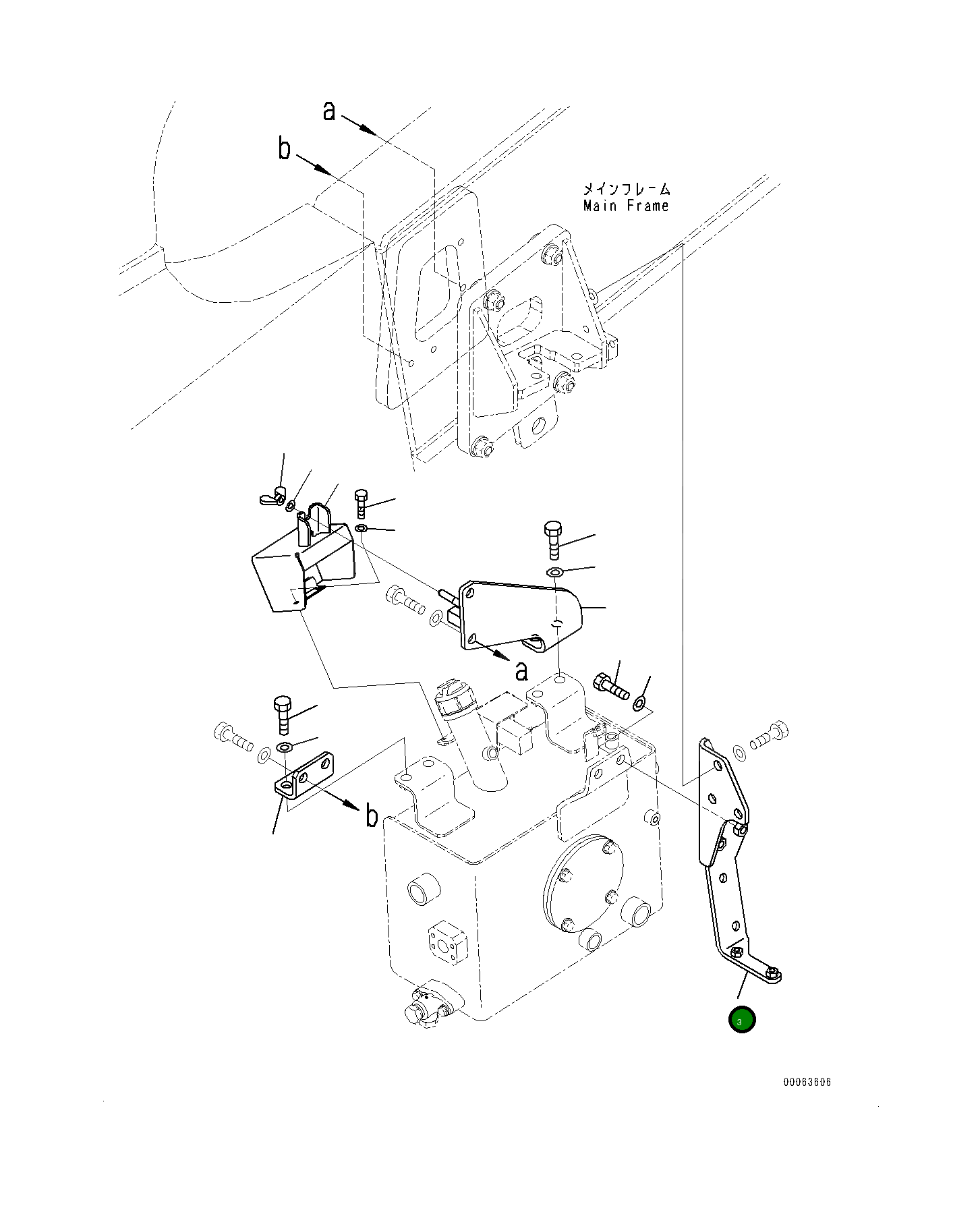 a

b

メインフレーム
Main Frame

a

b

3

00063606