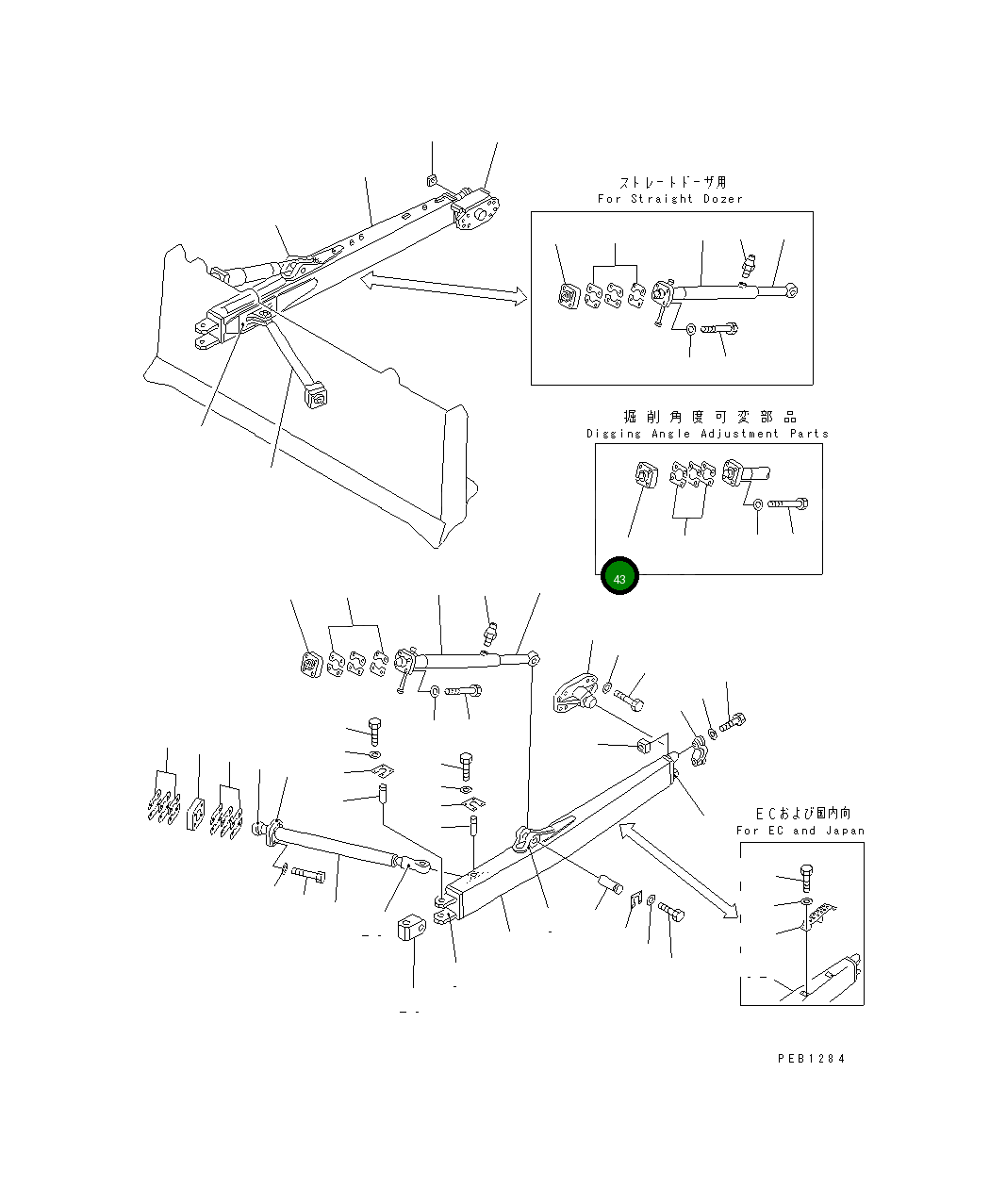 ストレートドーザ用
For Straight Dozer

掘削角度可変部品
Digging Angle Adjustment Parts

43

ECおよび国内向
For EC and Japan

PEB1284