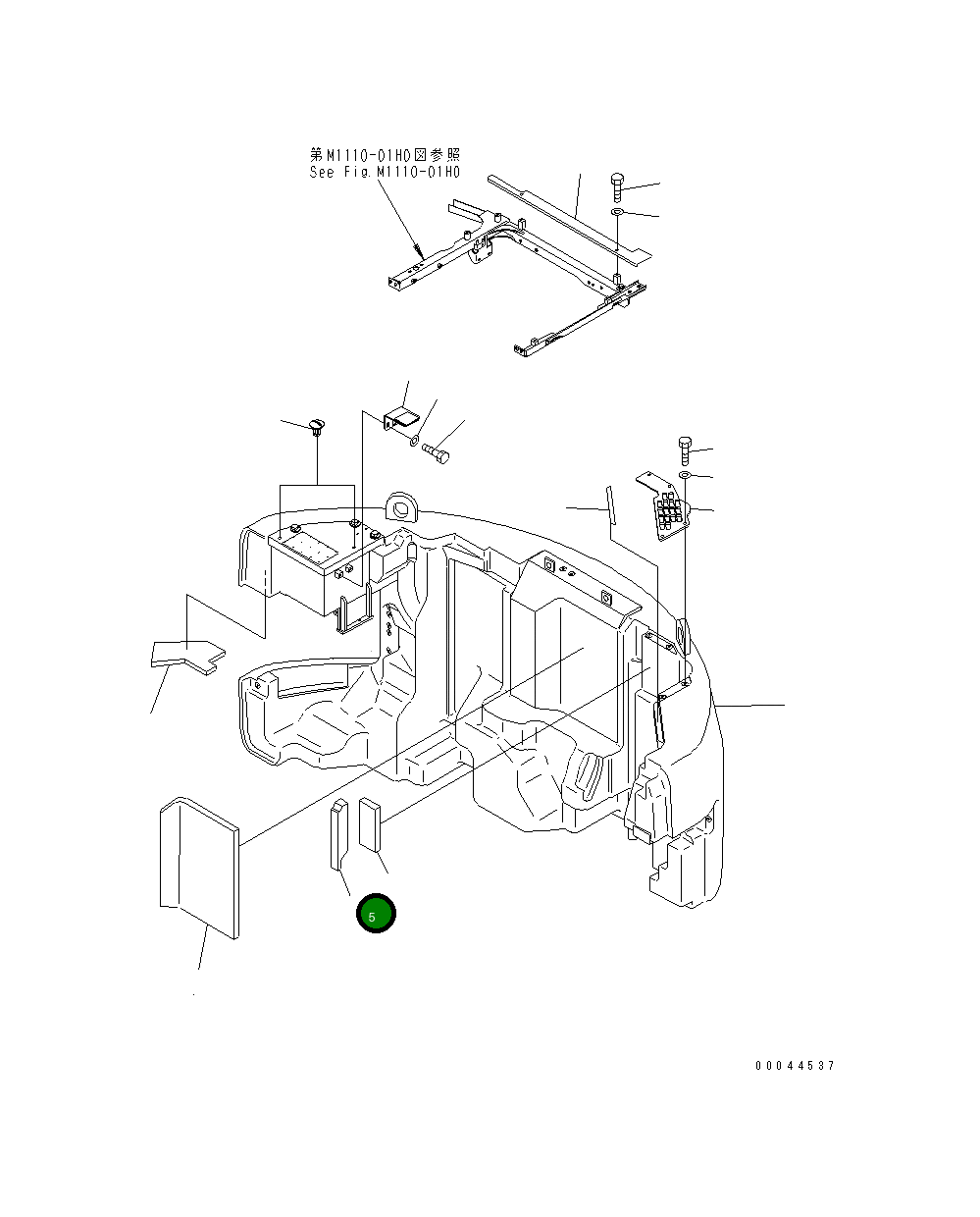 第M1110-01H0図参照
See Fig.M1110-01H0

5

00044537