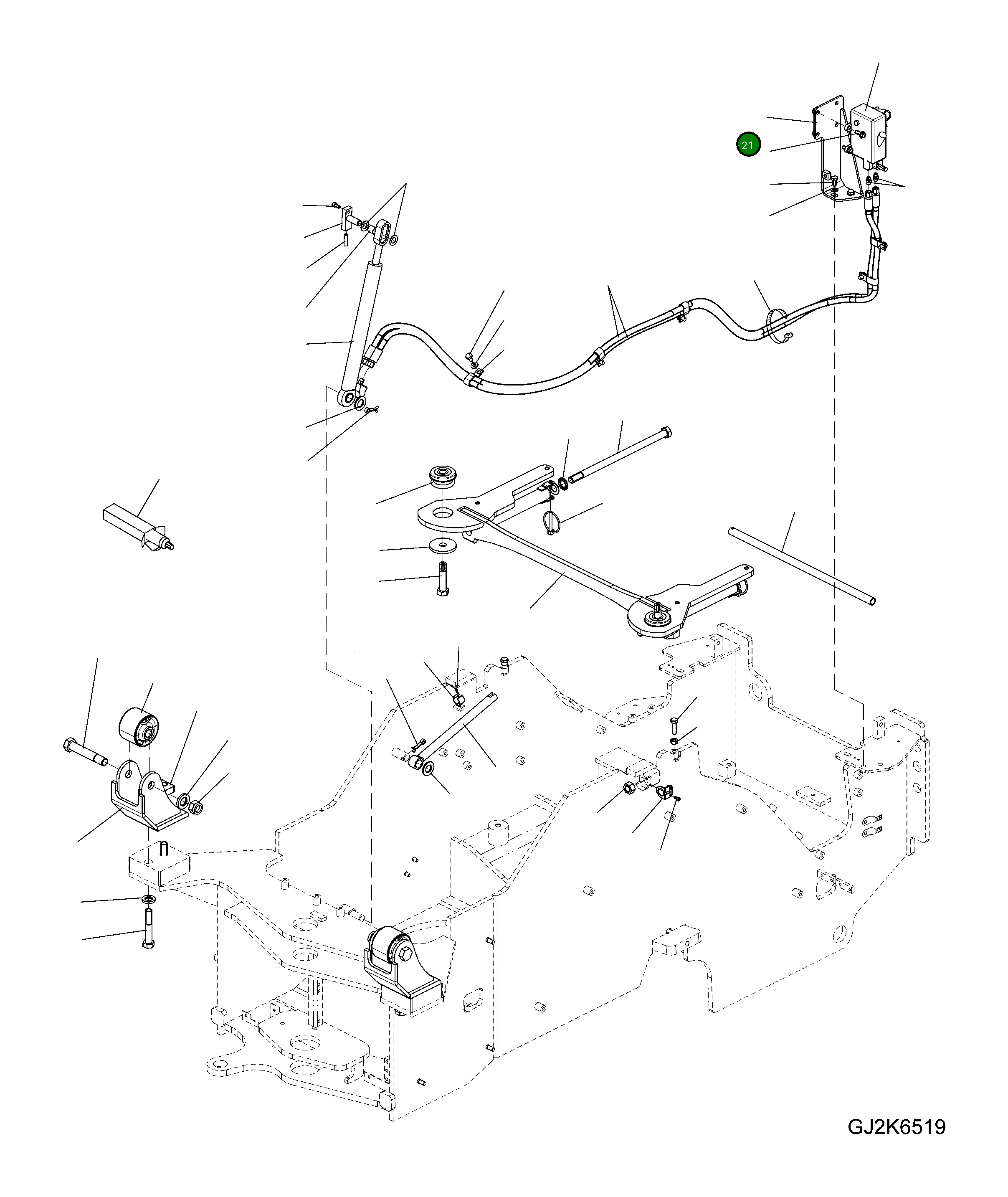 21

GJ2K6519