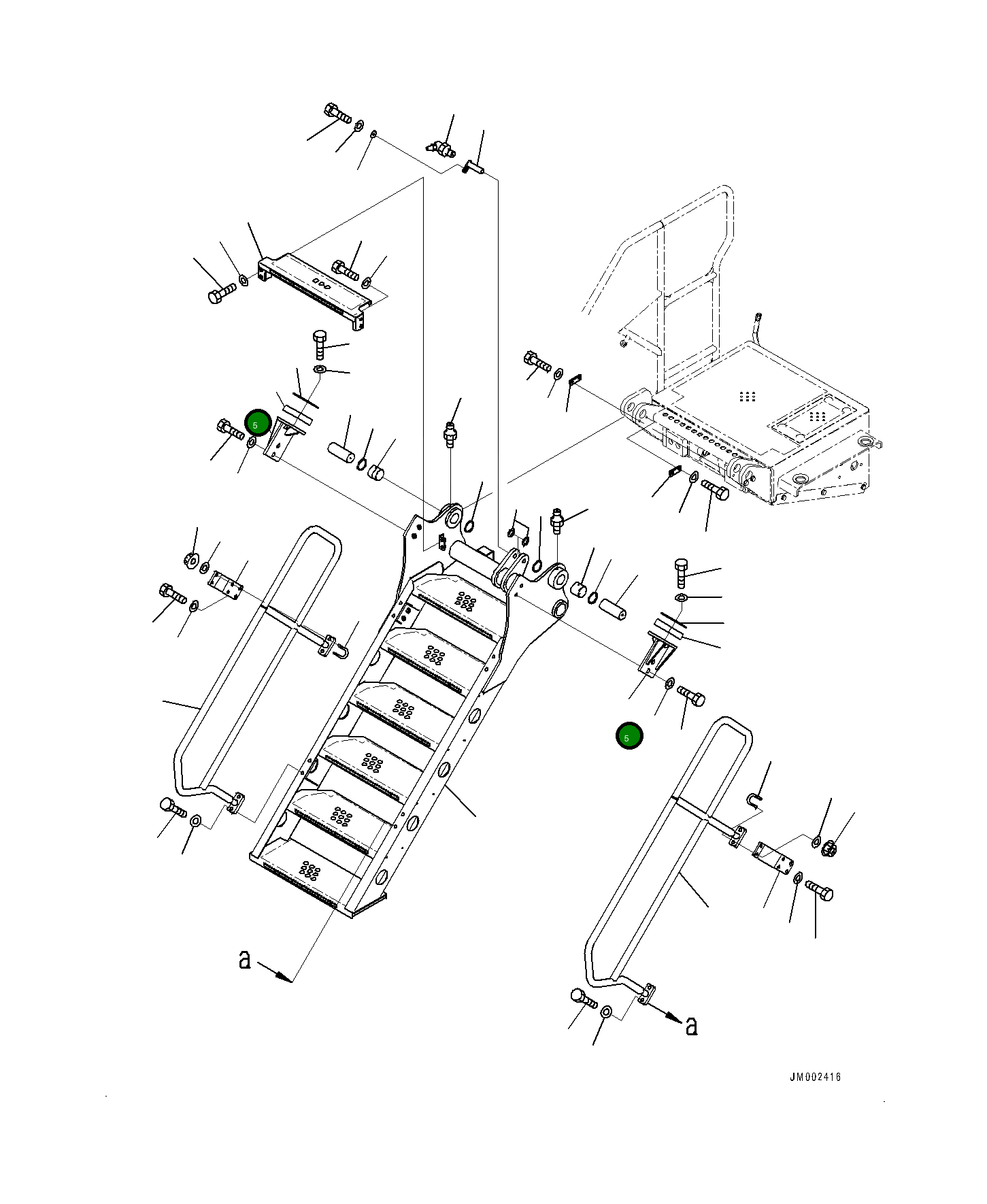 5

5

a

a

JM002416