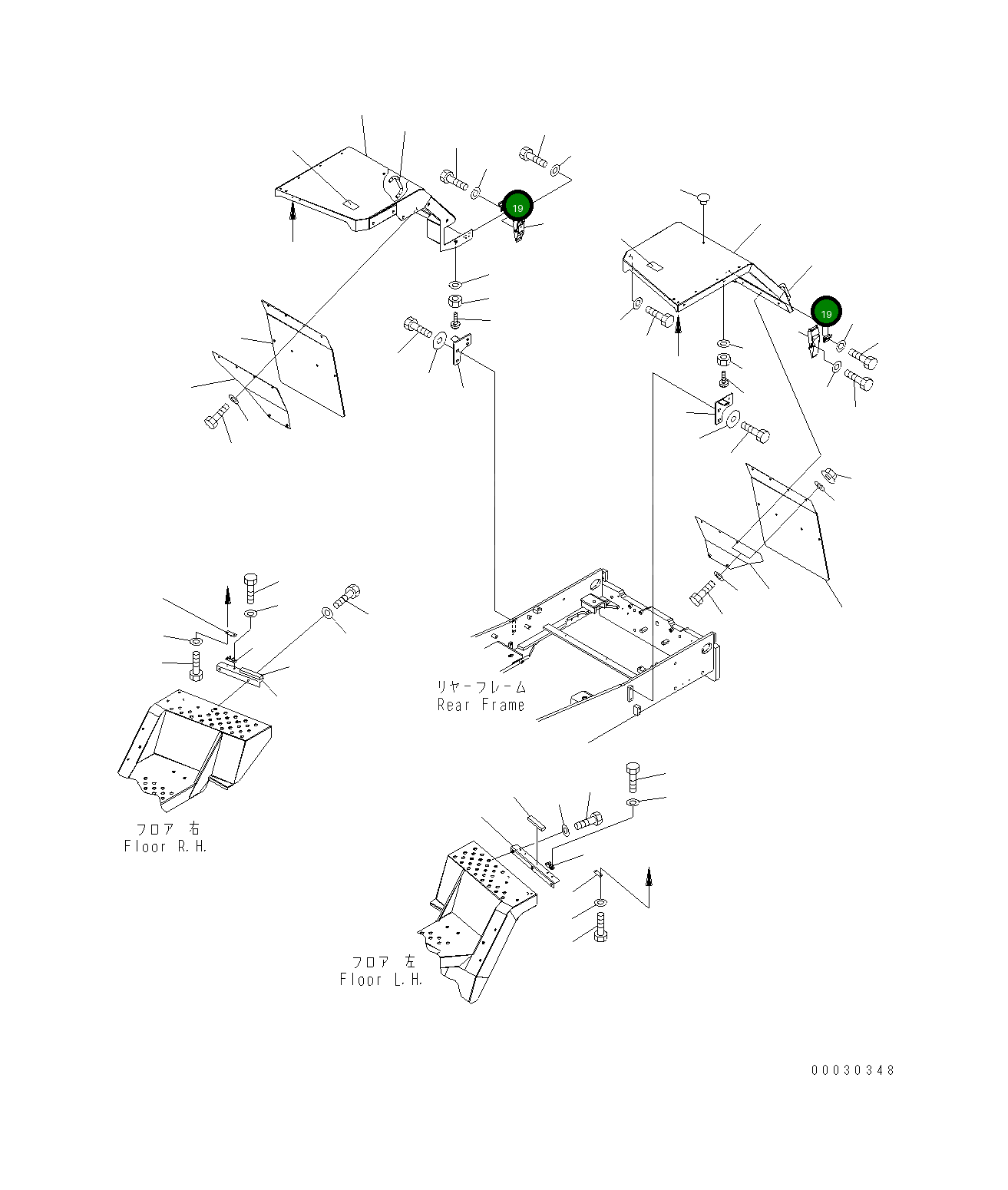 19

19

リヤーフレーム
Rear Frame

フロア 右
Floor R.H.

フロア 左
Floor L.H.

00030348