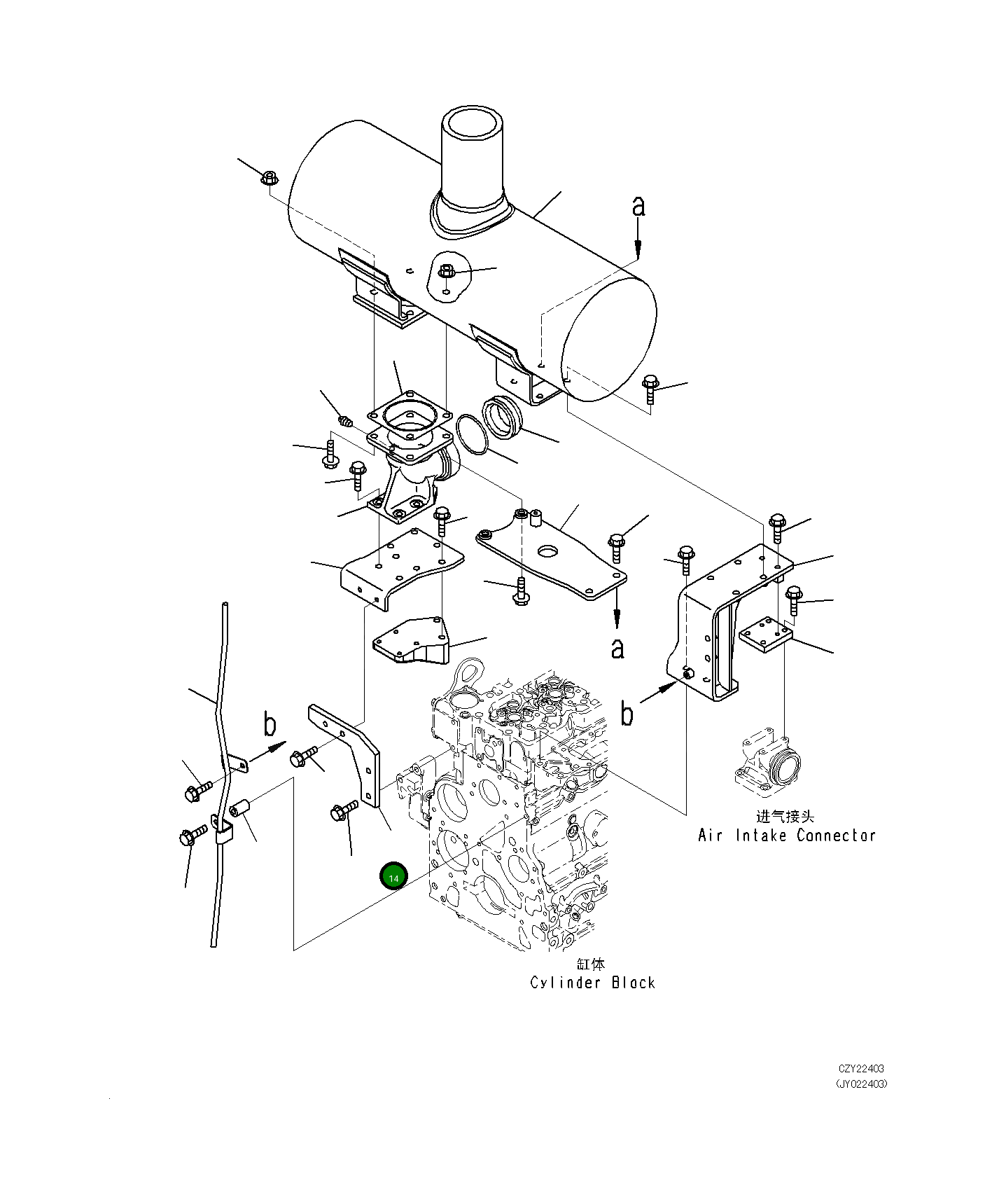 a

a

b

b

14

进气接头
Air Intake Connector

缸体
Cylinder Block

CZY22403
(JY022403)