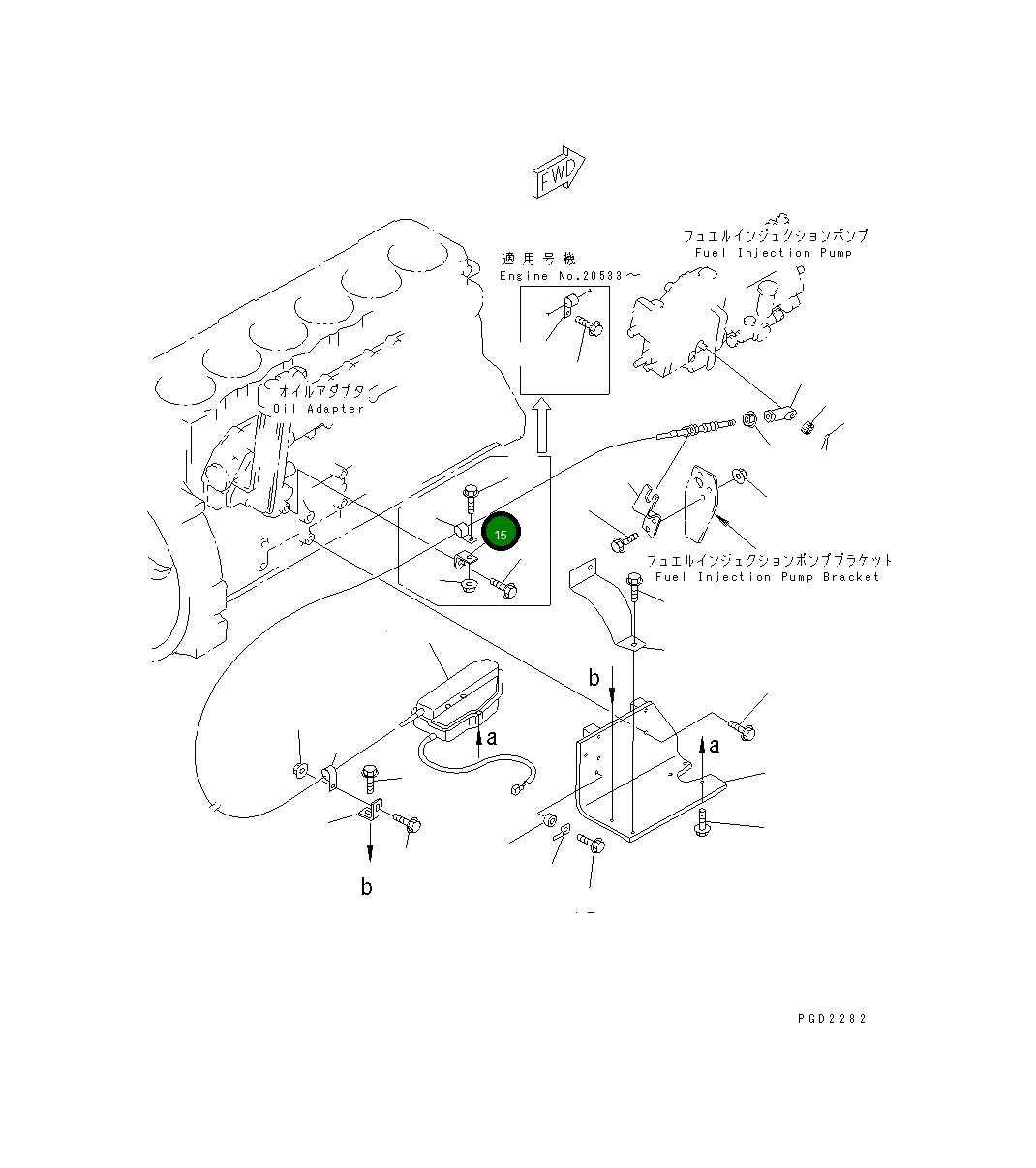 FWD

フュエルインジェクションポンプ
Fuel Injection Pump

適用号機
Engine No.20533～

オイルアダプタ
Oil Adapter

15

フュエルインジェクションポンプブラケット
Fuel Injection Pump Bracket

b

a

a

b

PGD2282