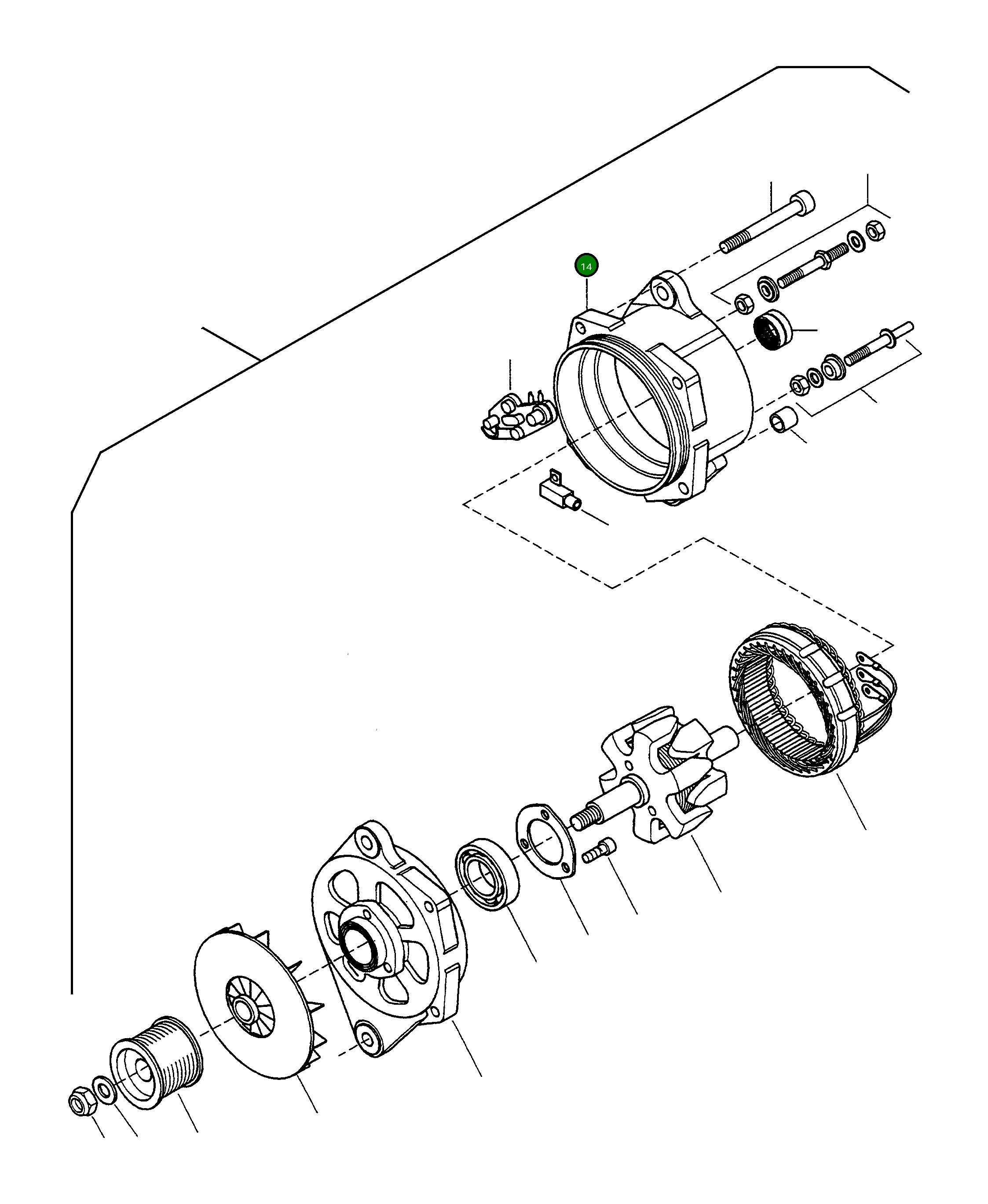 14