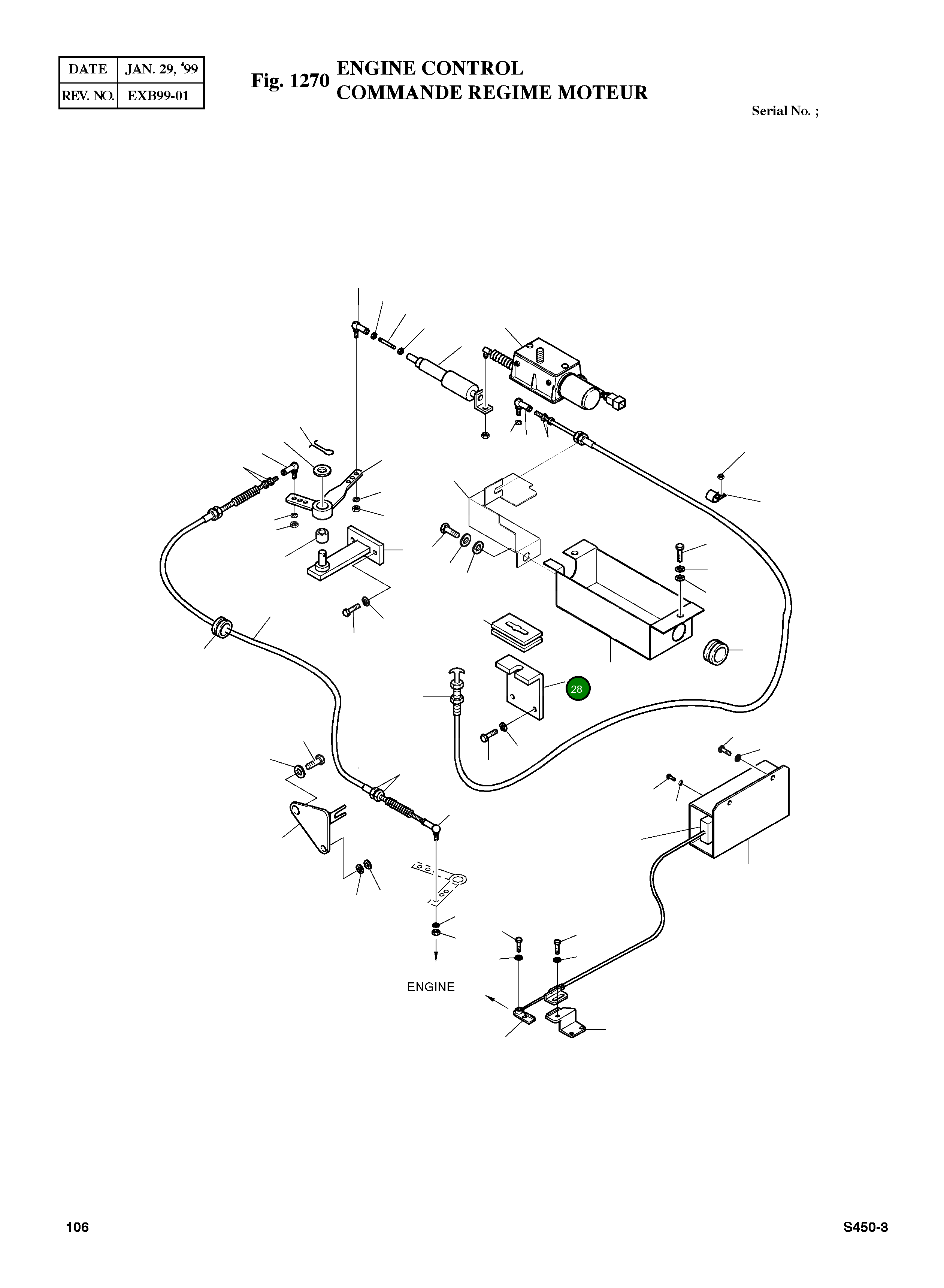 | DATE | JAN. 29, '99 |
|---|---|
| REV. NO. | EXB99-01 |

Fig. 1270 ENGINE CONTROL
COMMANDE REGIME MOTEUR

Serial No. ;

28

ENGINE

106

S450-3