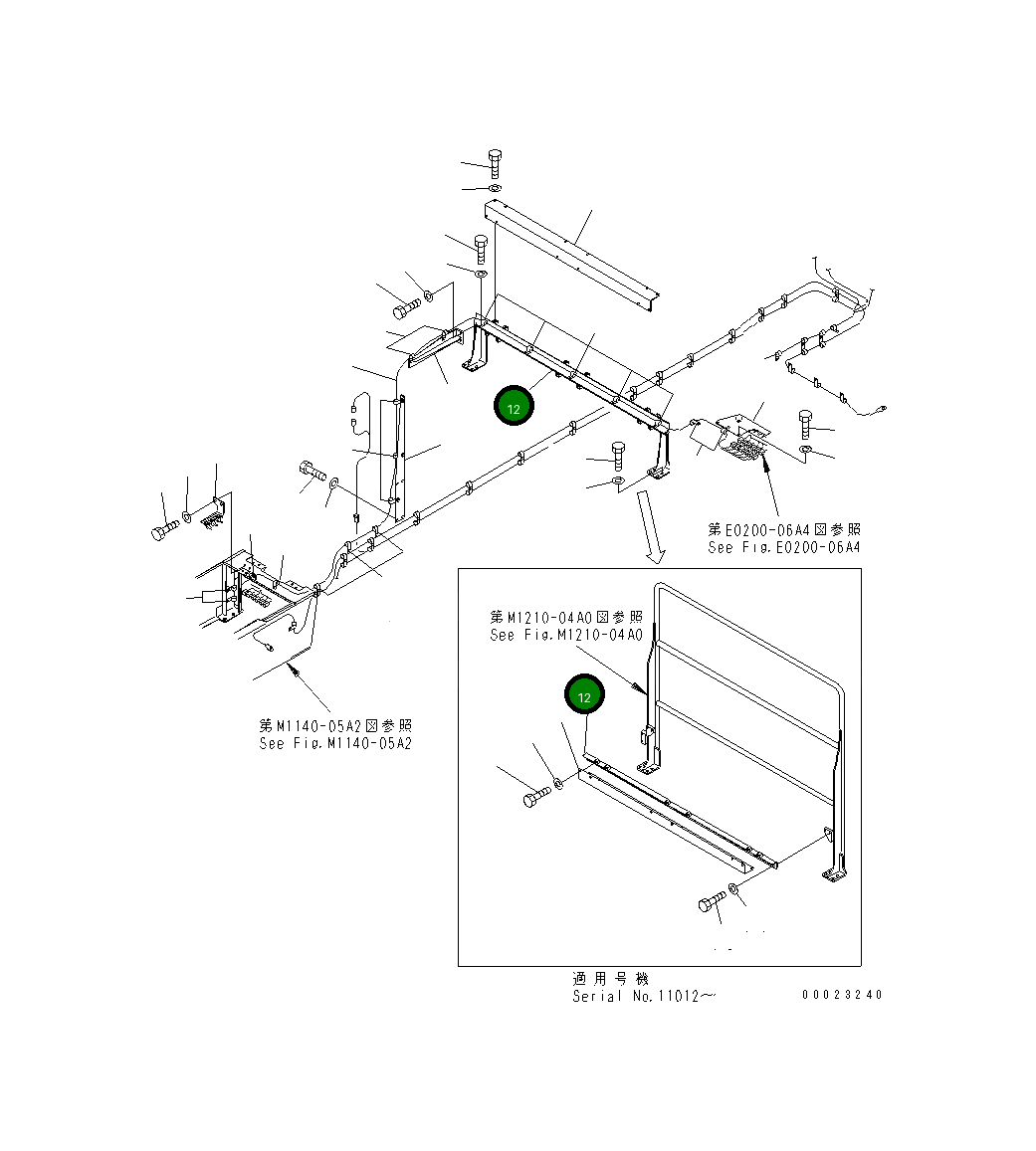 12

第E0200-06A4図参照
See Fig.E0200-06A4

第M1210-04A0図参照
See Fig.M1210-04A0

12

第M1140-05A2図参照
See Fig.M1140-05A2

適用号機
Serial No.11012～

00023240