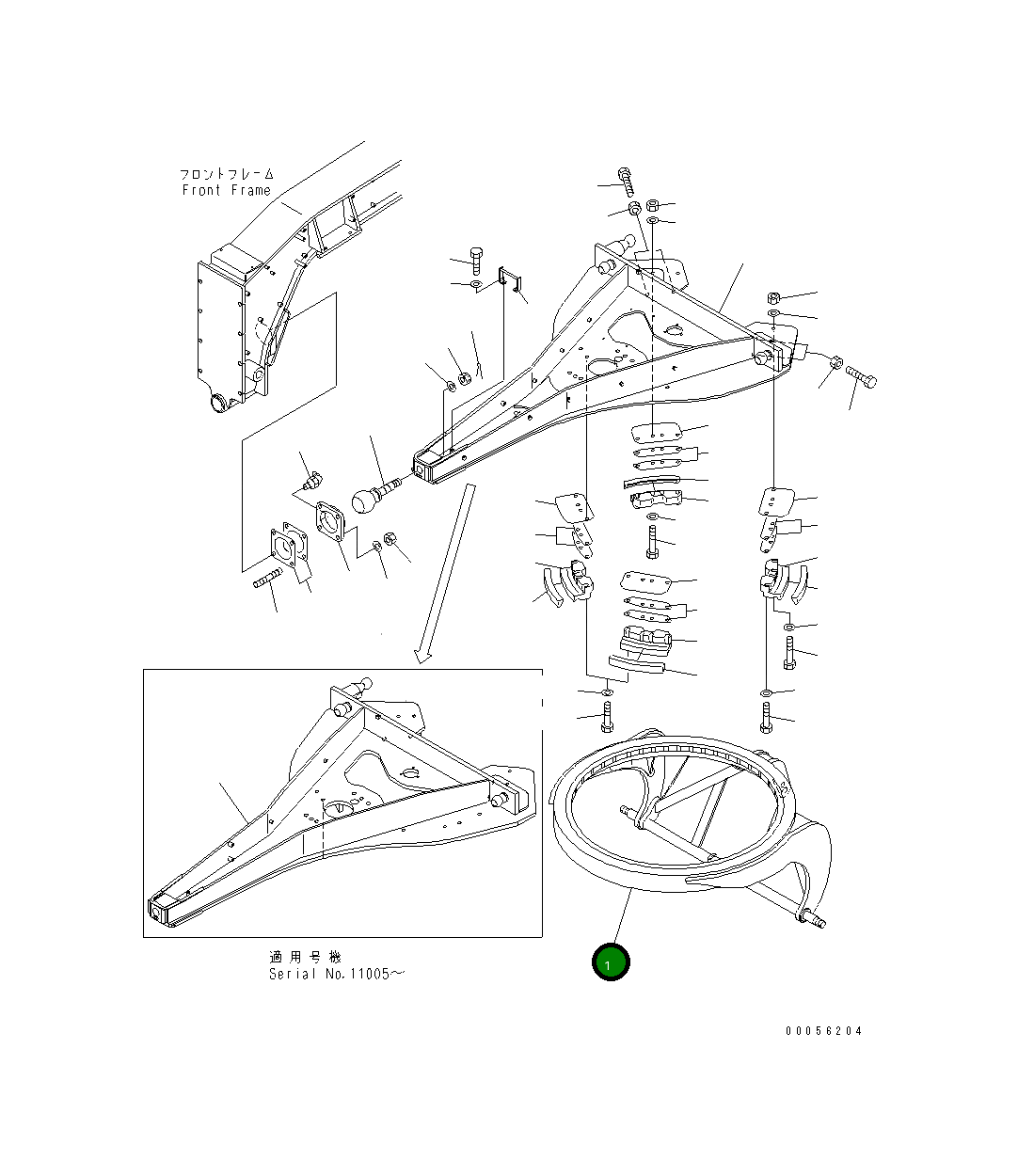 フロントフレーム
Front Frame

適用号機
Serial No.11005～

1

00056204