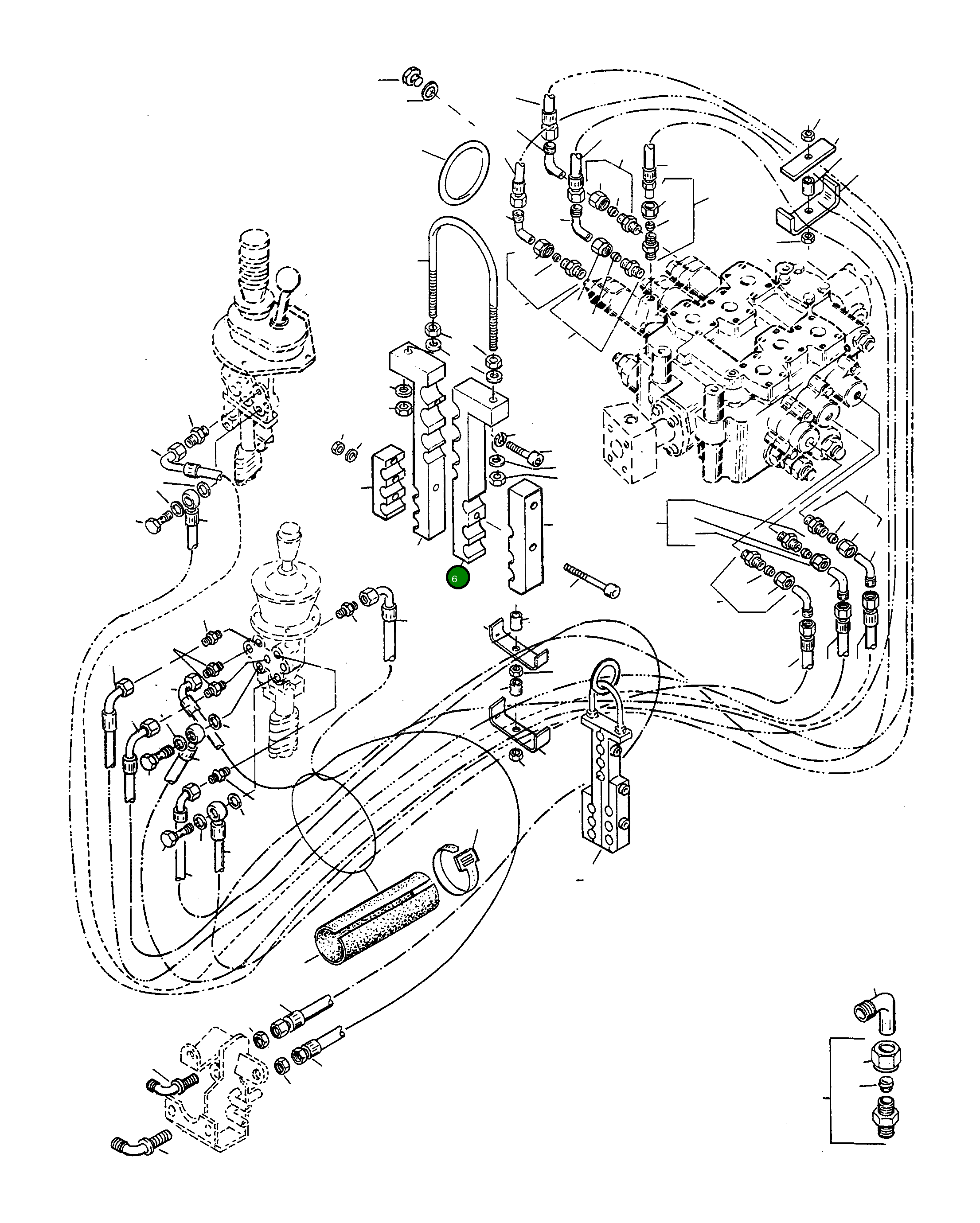 6