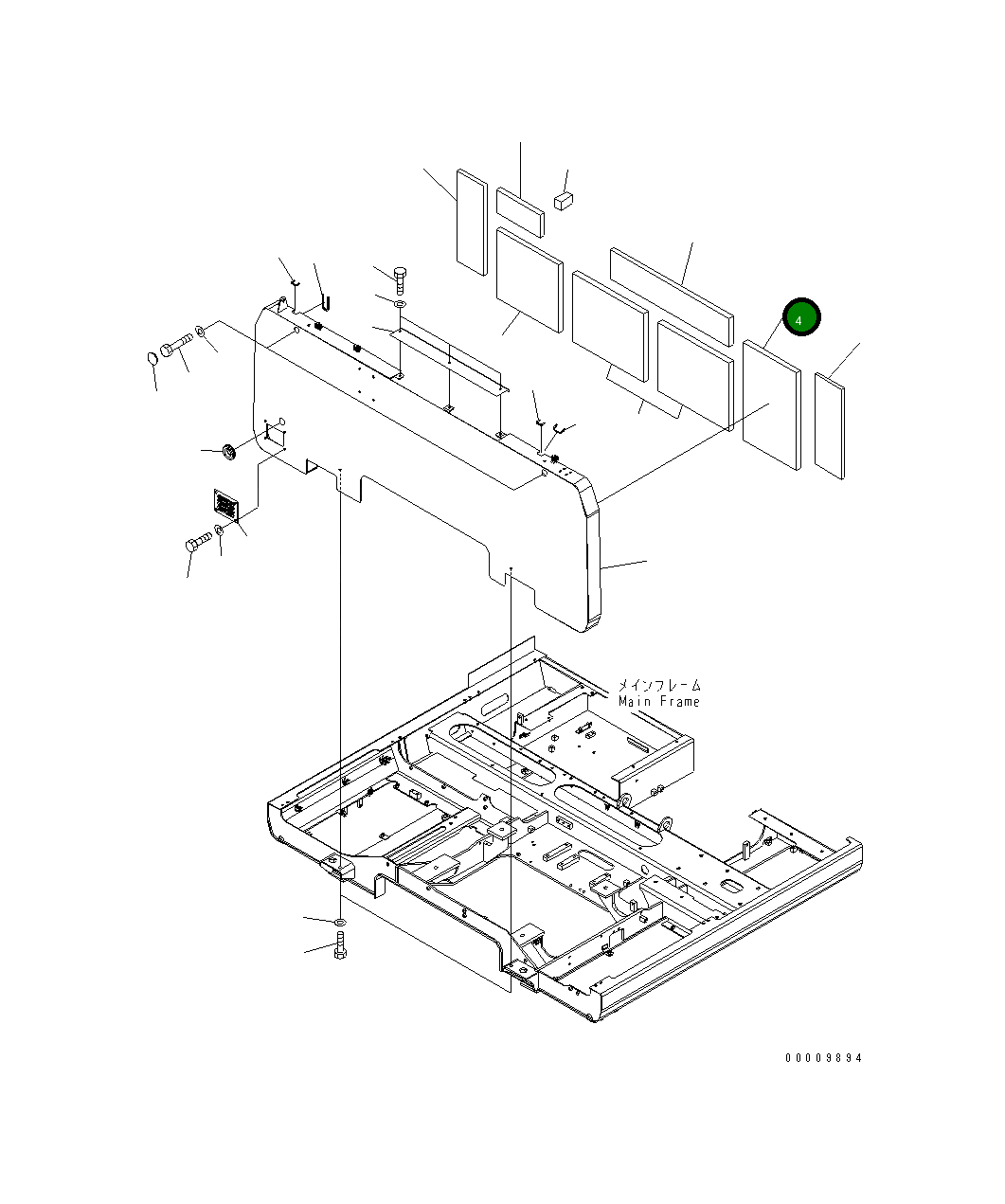 4

メインフレーム
Main Frame

00009894