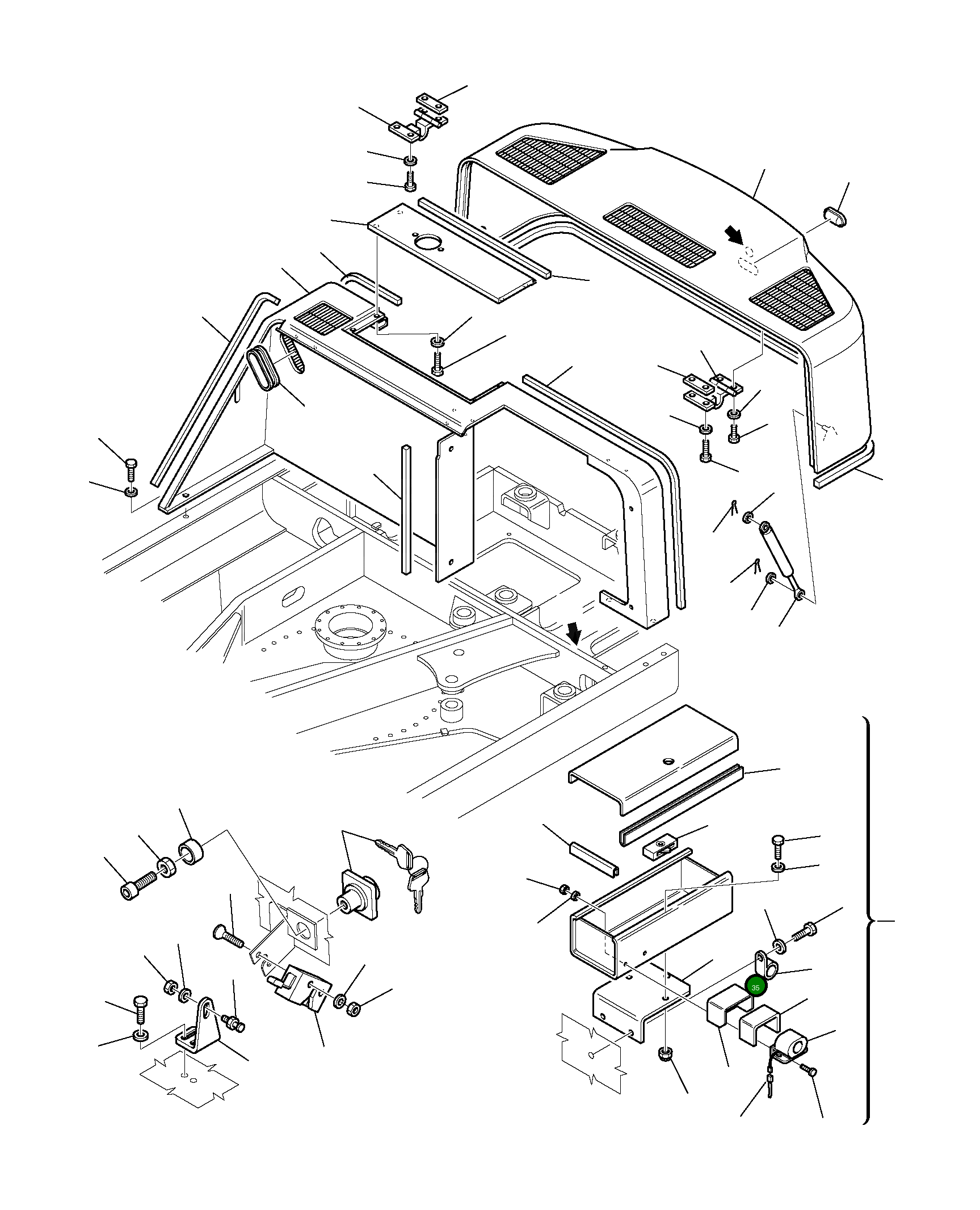 35