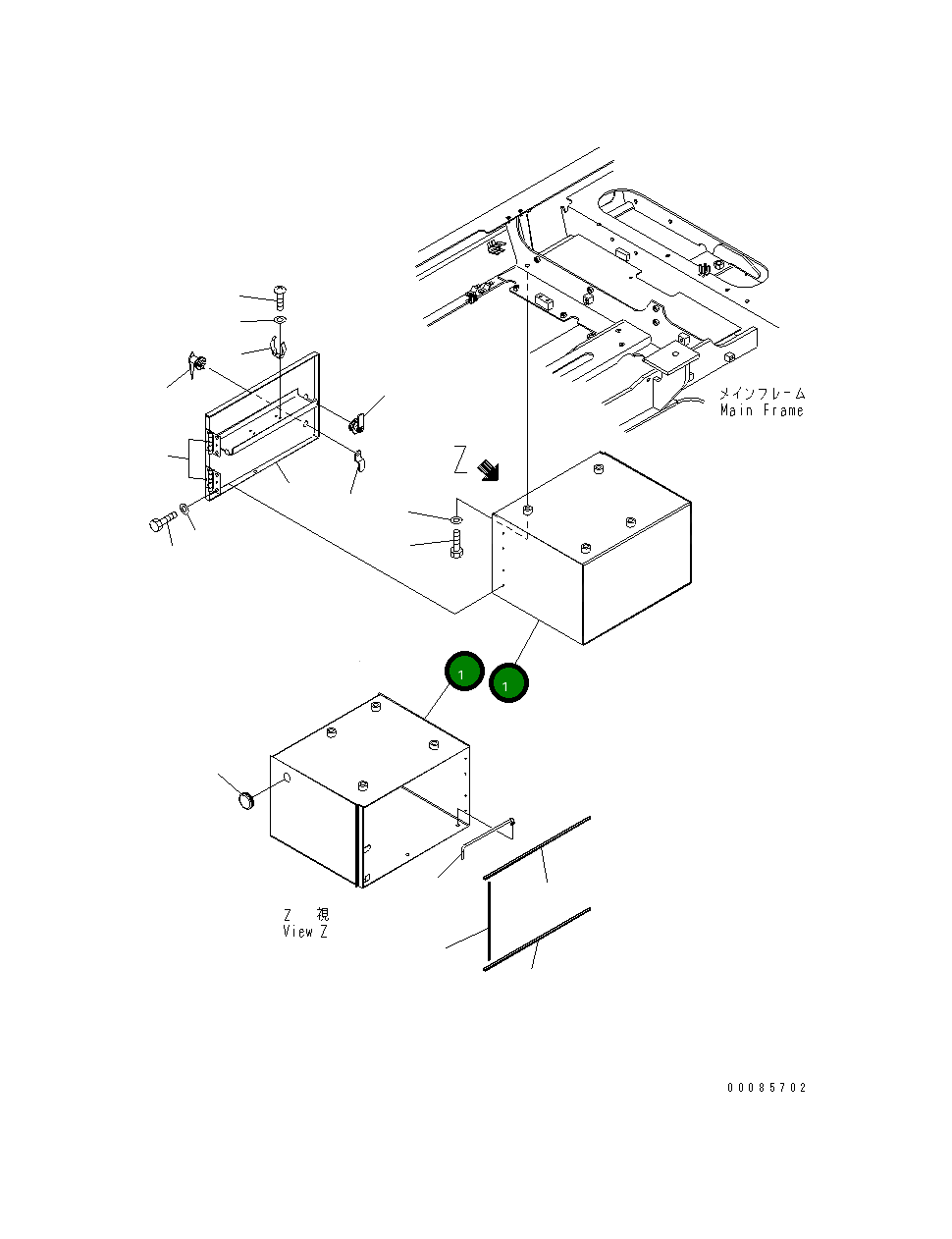 メインフレーム
Main Frame

Z

1

1

Z 視
View Z

00085702