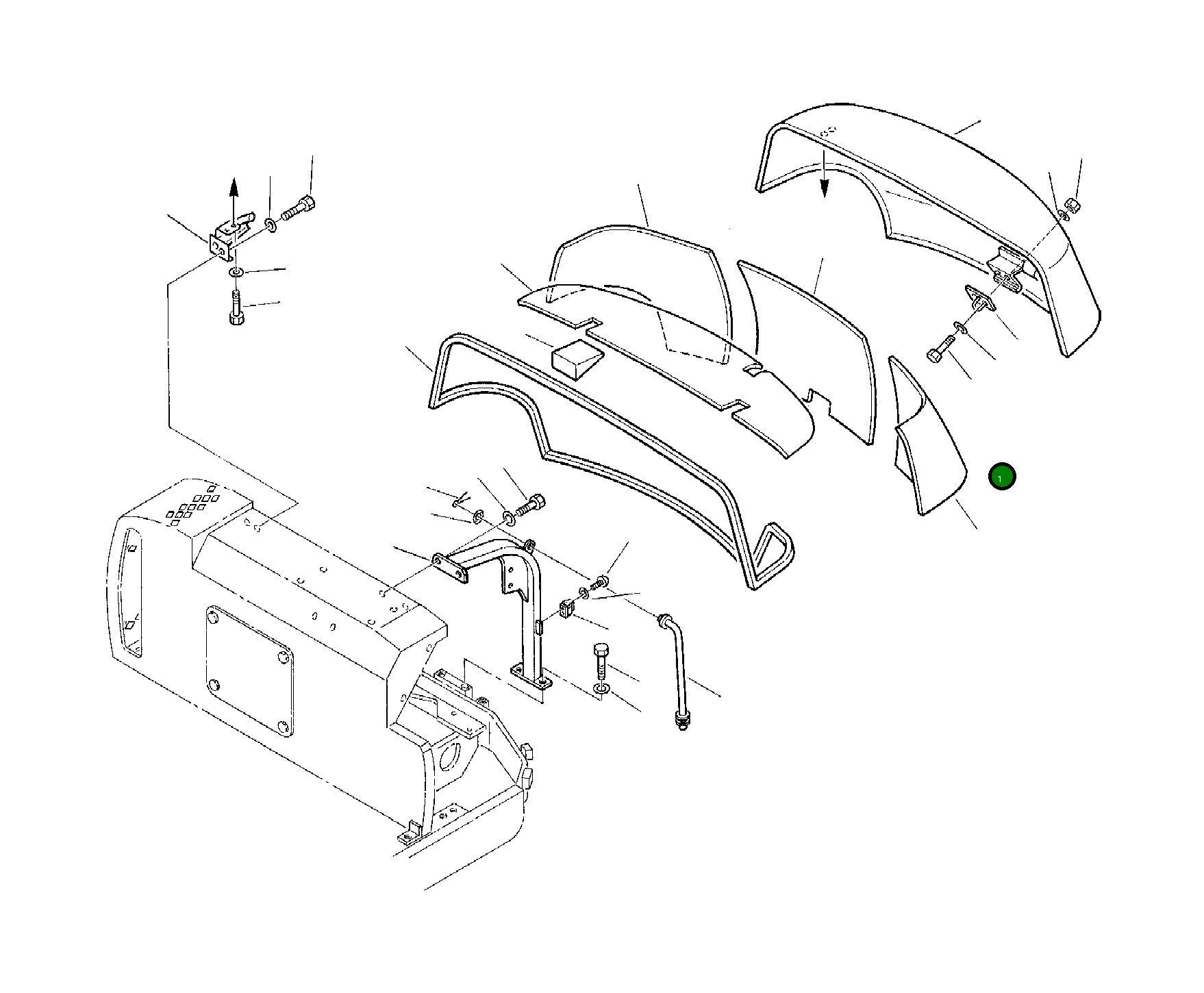 1