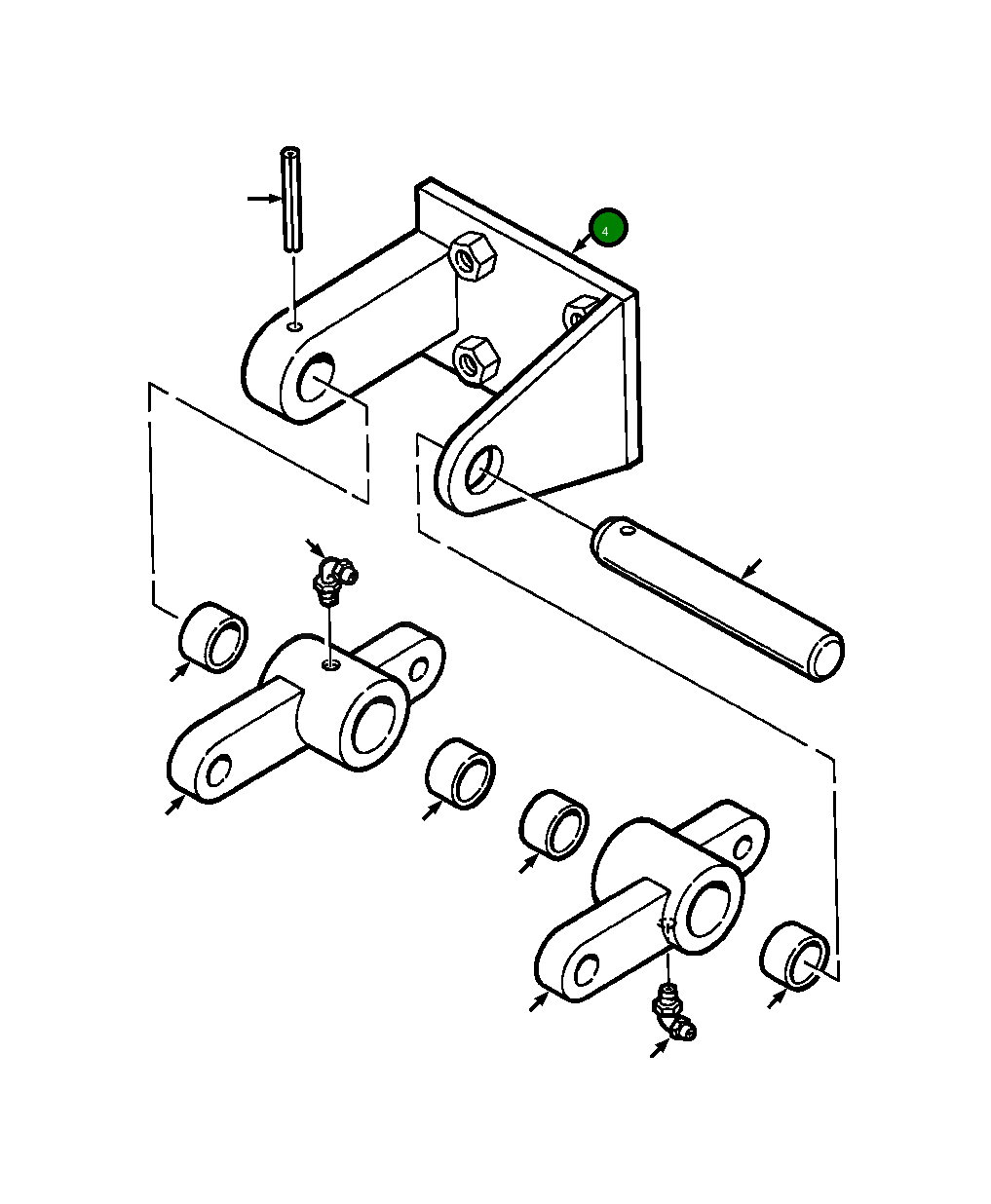 4