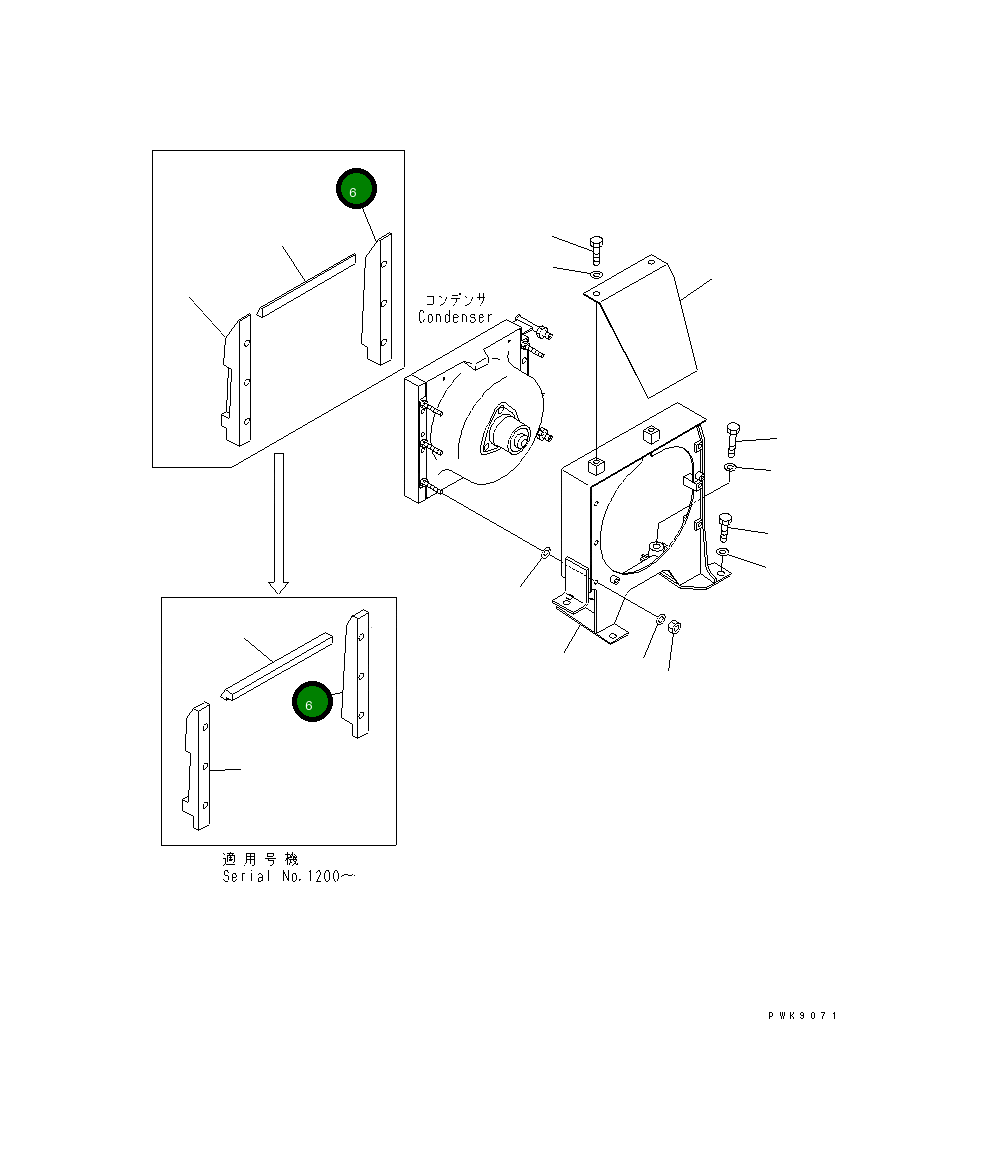 6

コンデンサ
Condenser

6

適用号機
Serial No.1200～

PWK9071