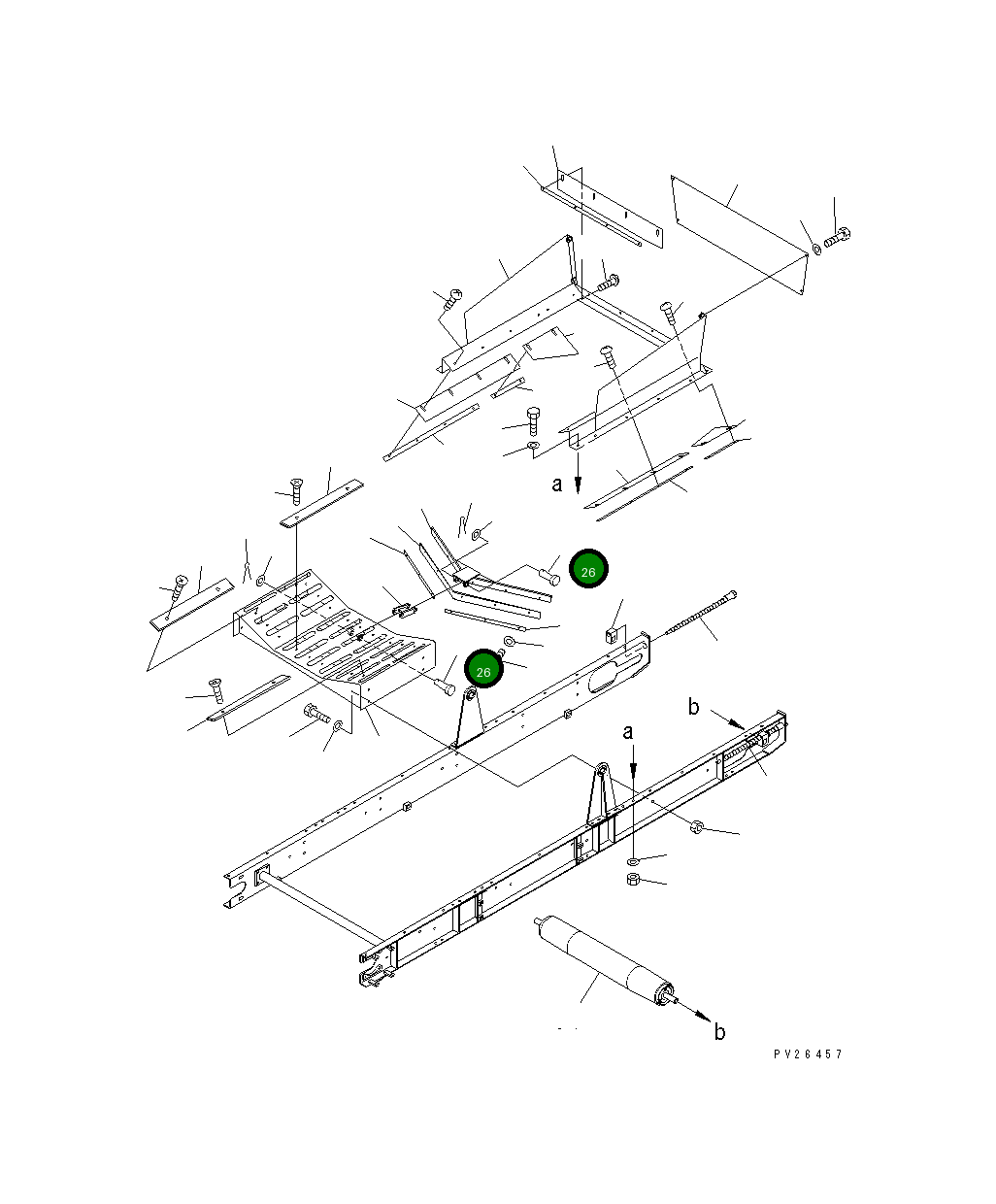 a
26
26
b
a
b
PV26457